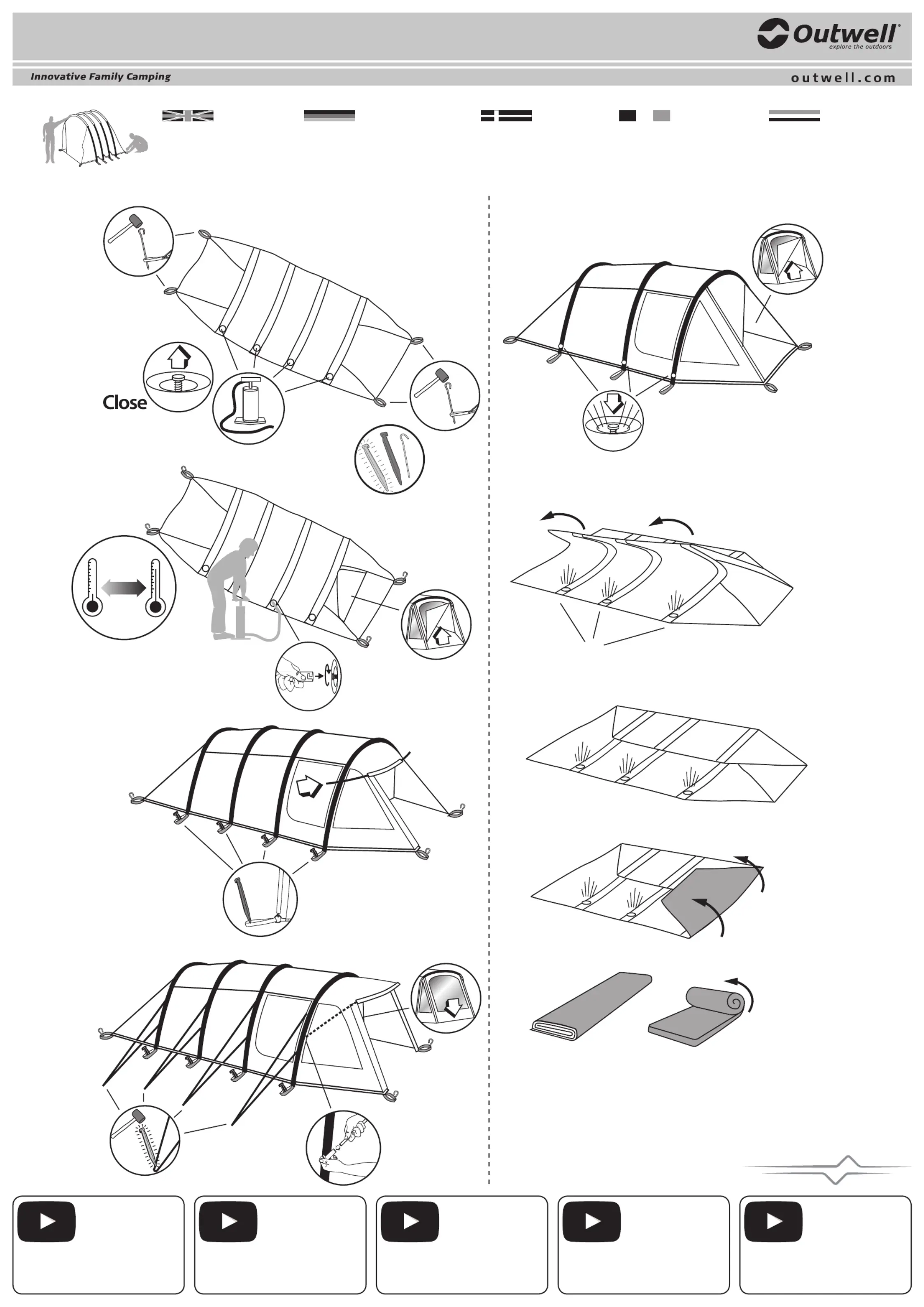 Outwell®
explore the outdoors

Innovative Family Camping

outwell.com

Close