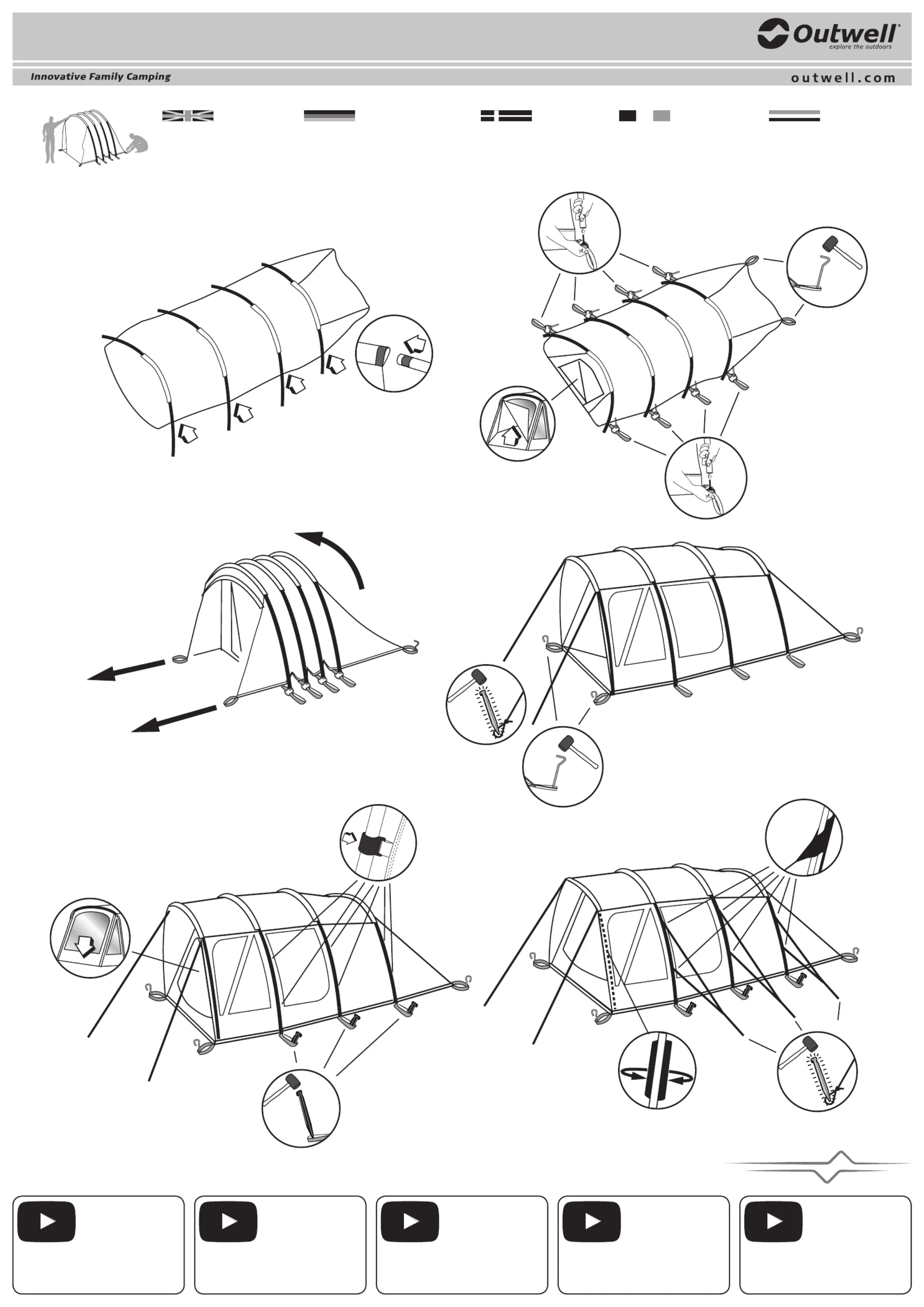 Outwell®
explore the outdoors

Innovative Family Camping

outwell.com