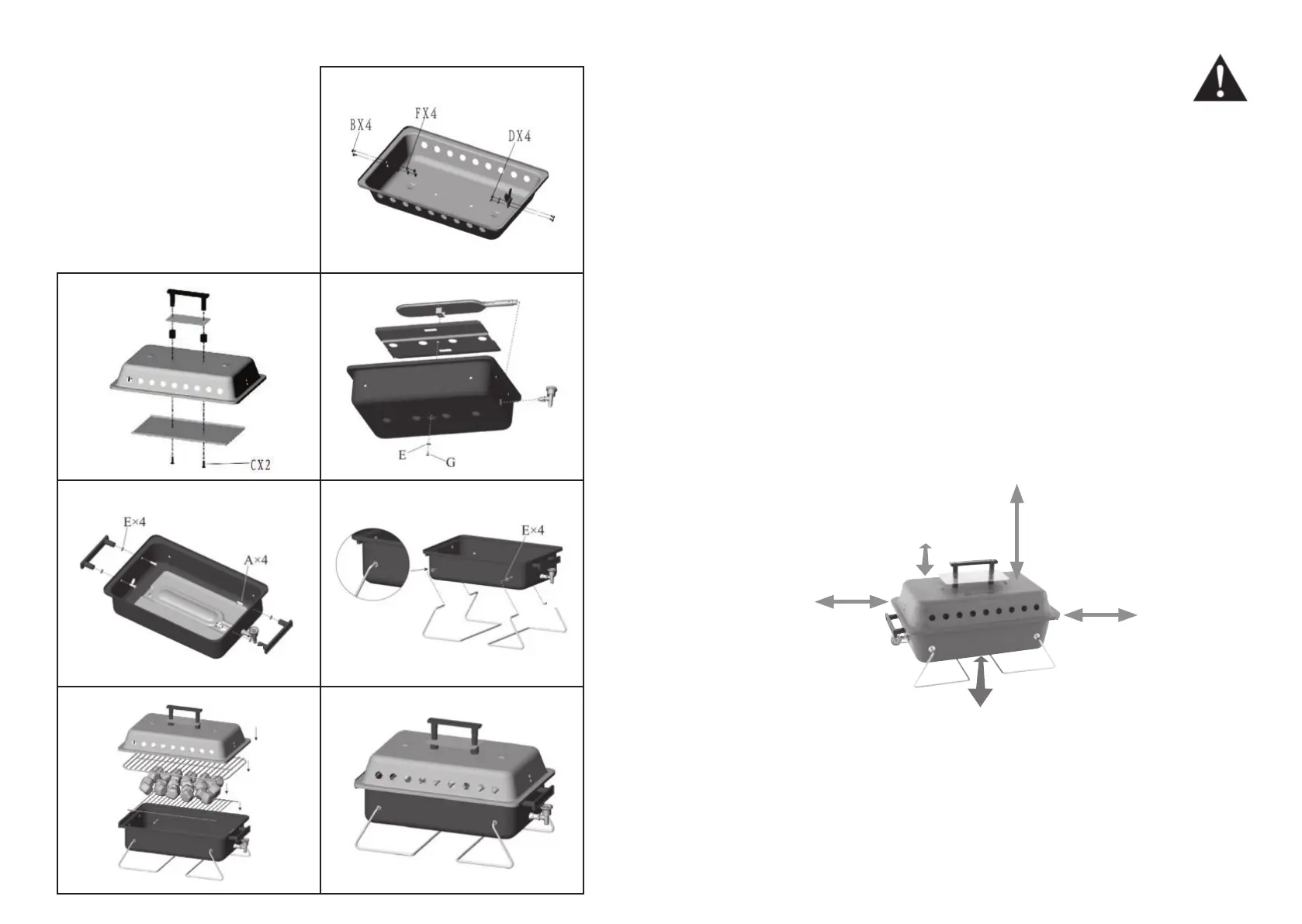 BX4
FX4
DX4

CX2

E
G

E×4
A×4

E×4