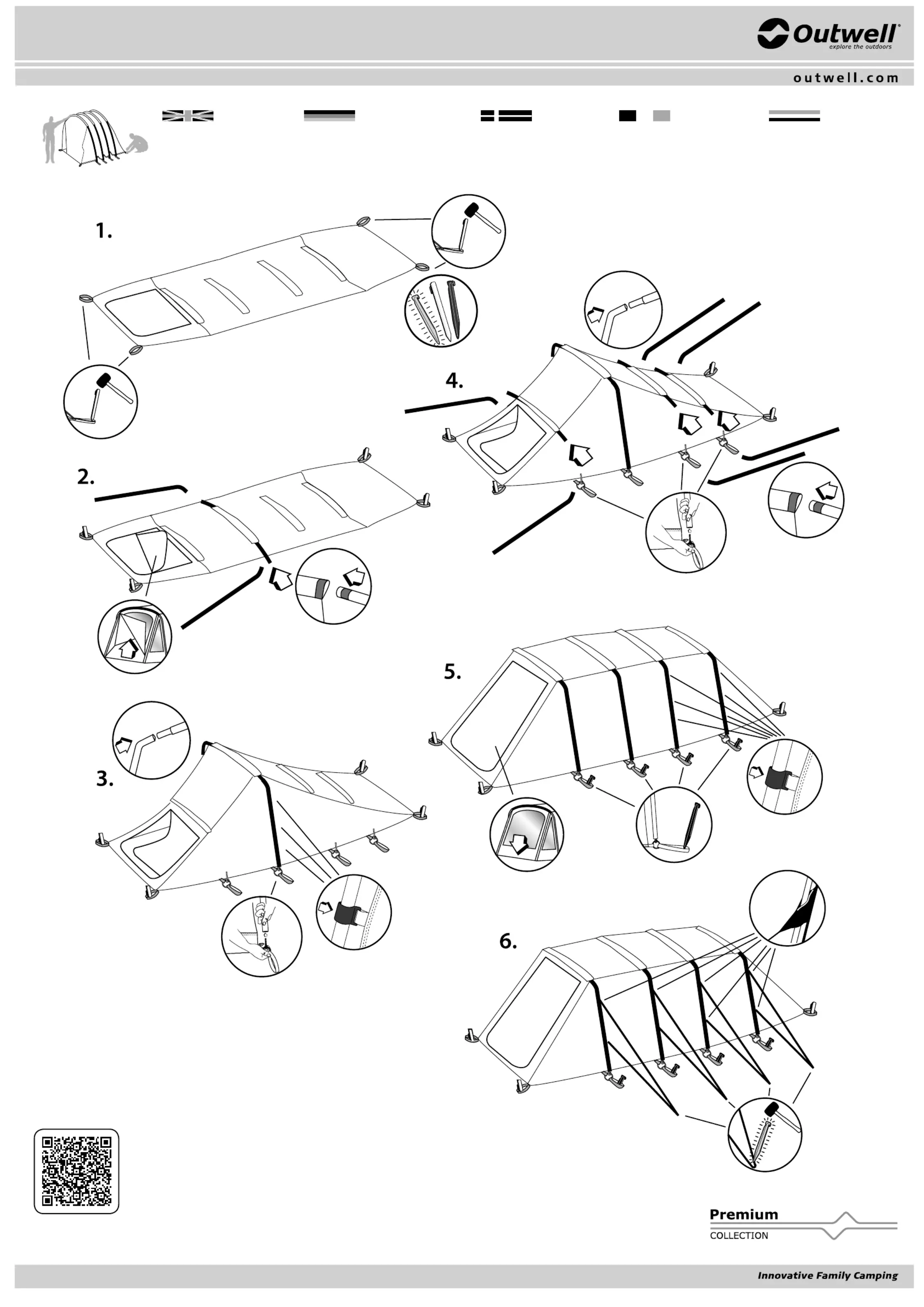 Outwell®
explore the outdoors

outwell.com

1.

2.

3.

4.

5.

6.

Premium
COLLECTION

Innovative Family Camping