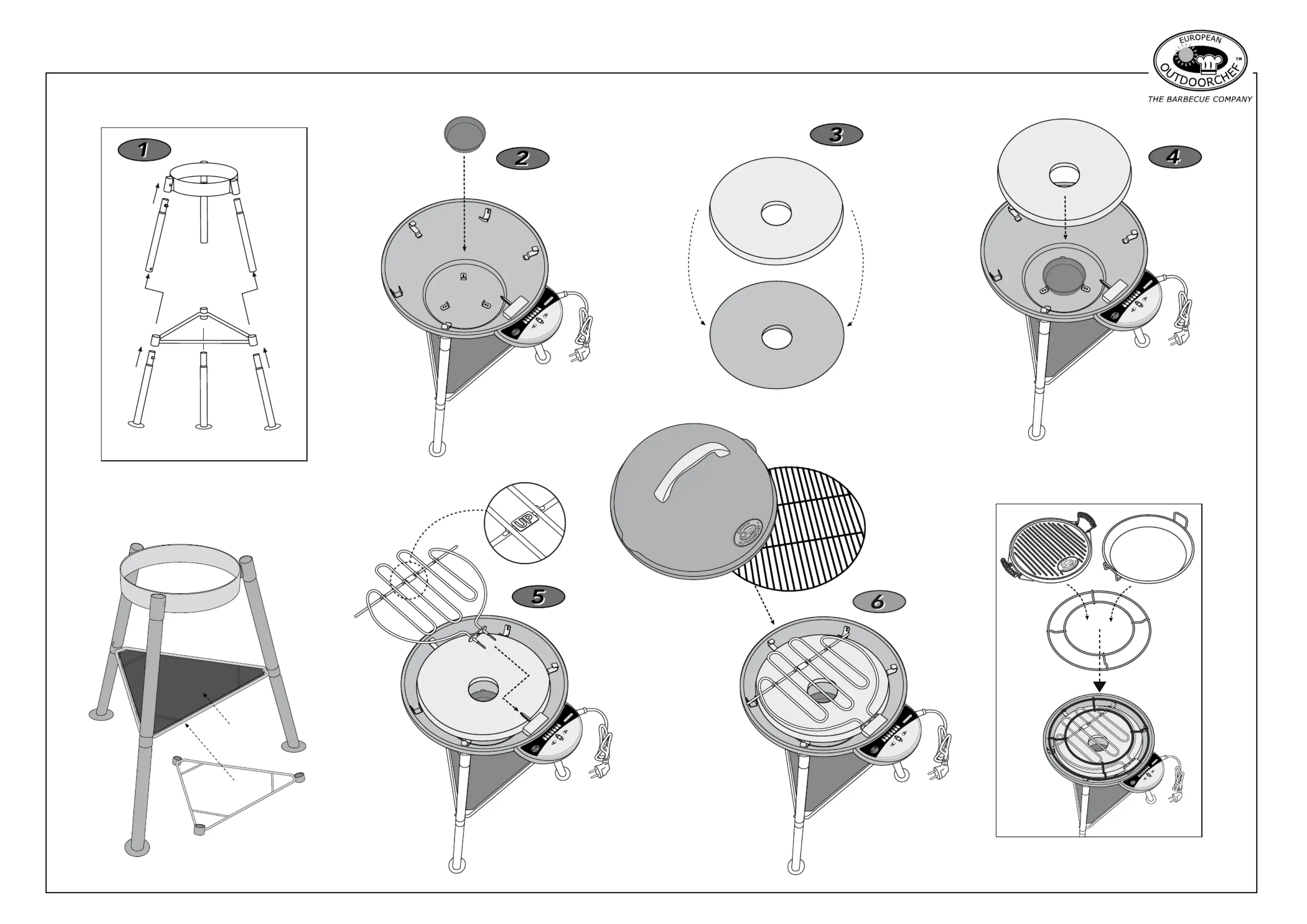 EUROPEAN
OUTDOORCHEF™
THE BARBECUE COMPANY

1

2

3

4

UP

5

6