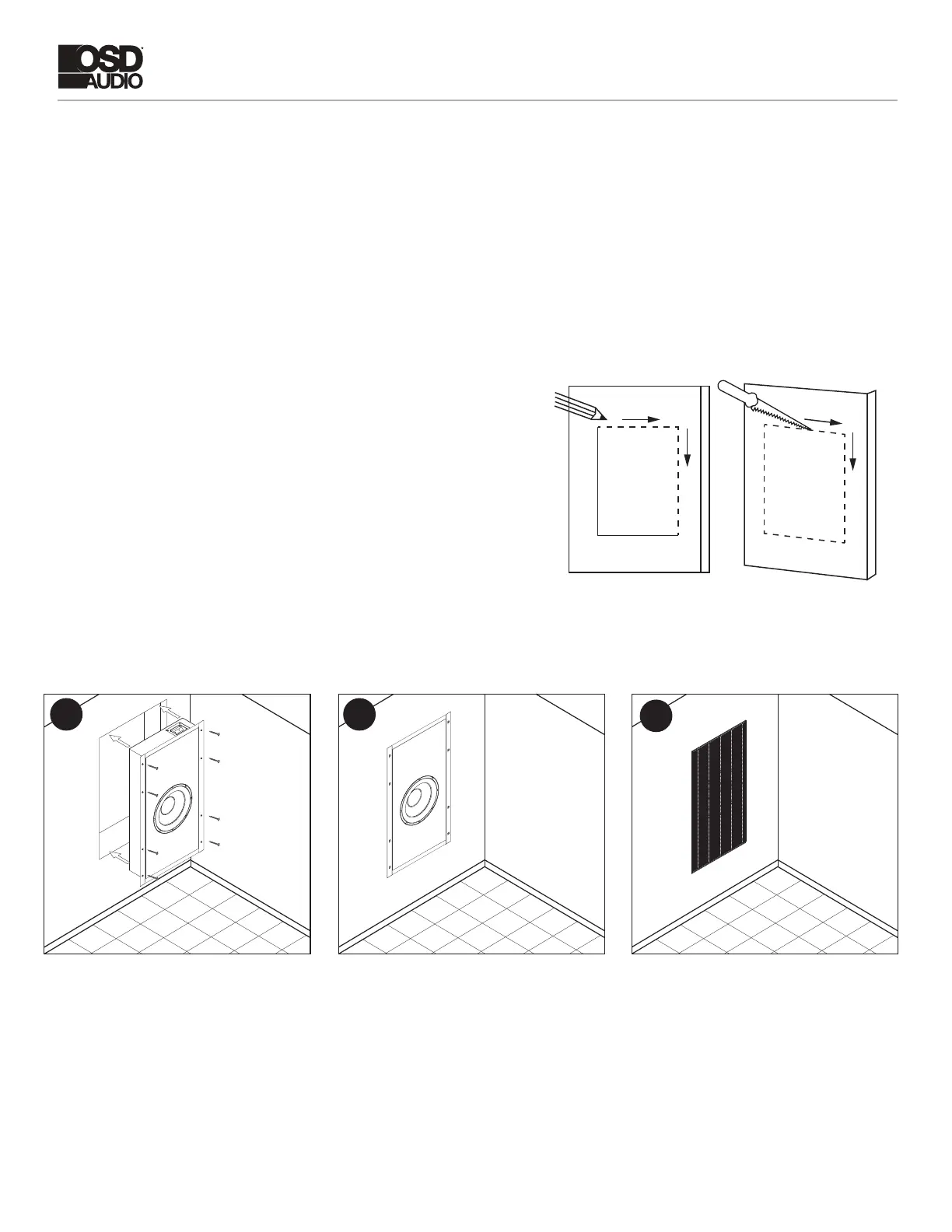 OSD AUDIO