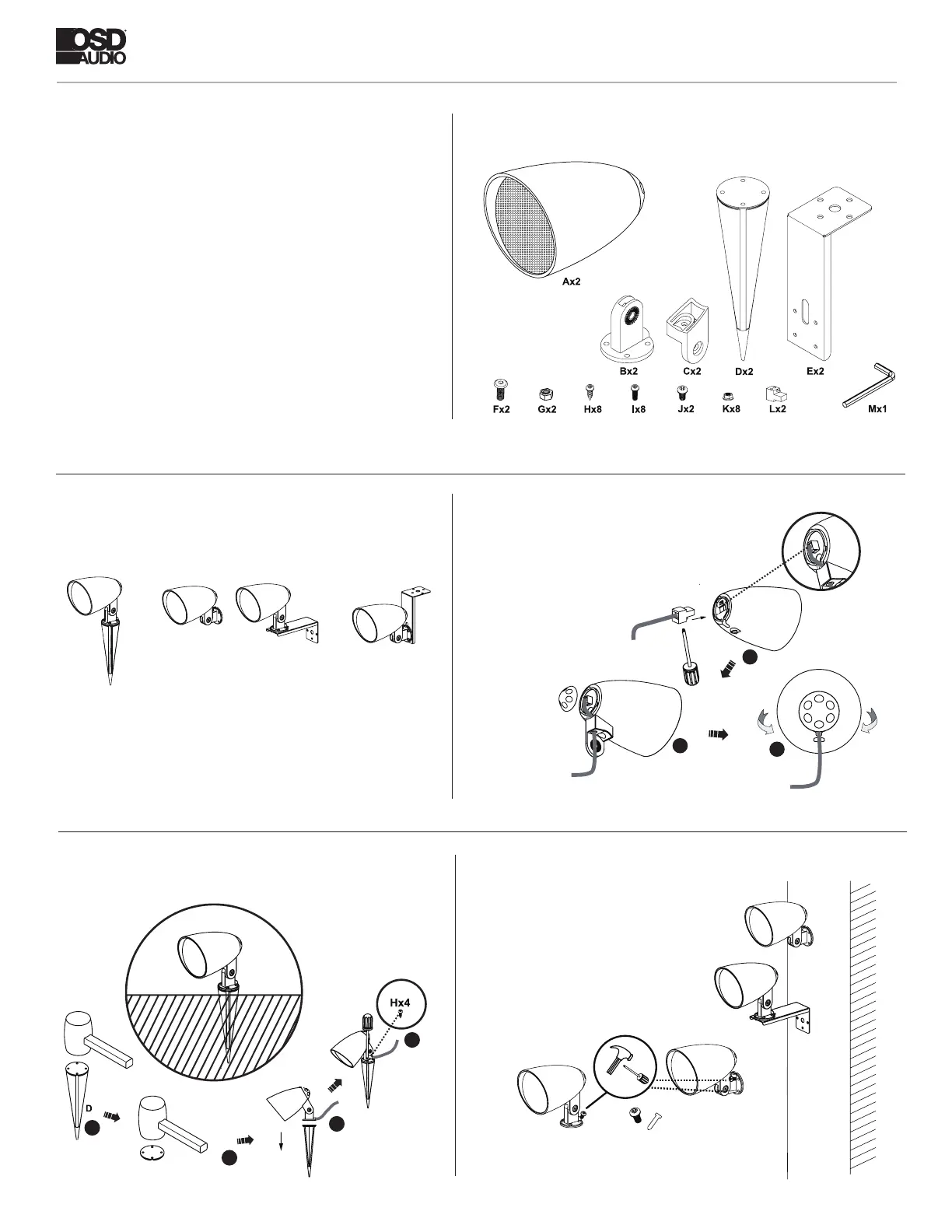 OSD AUDIO

Ax2
Bx2
Cx2
Dx2
Ex2
Fx2
Gx2
Hx8
Ix8
Jx2
Kx8
Lx2
Mx1

Hx4
D