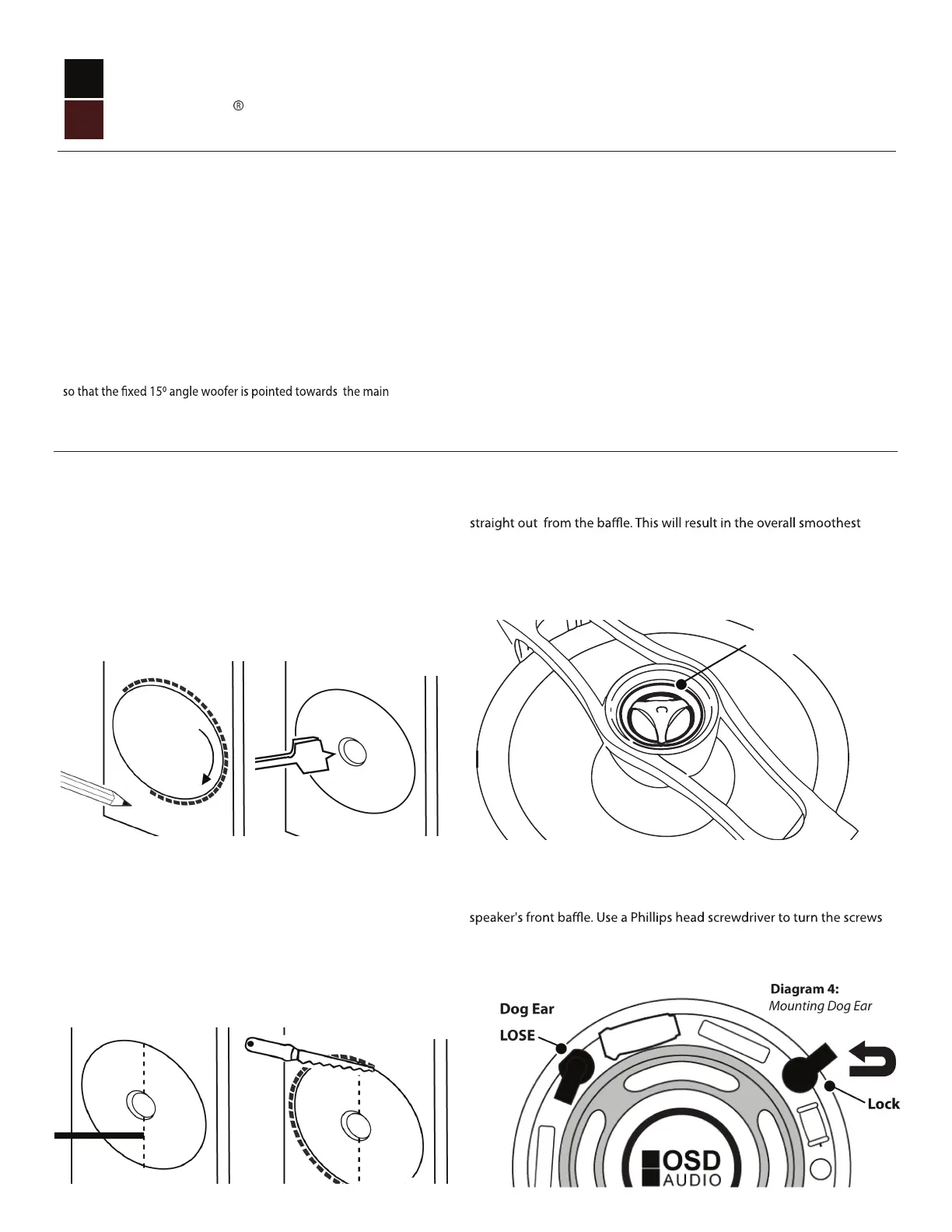 ®

so that the fixed 15º angle woofer is pointed towards the main

straight out from the baffle. This will result in the overall smoothest

speaker's front baffle. Use a Phillips head screwdriver to turn the screws

Diagram 4:
Mounting Dog Ear

Dog Ear

LOSE

Lock

OSD
AUDIO