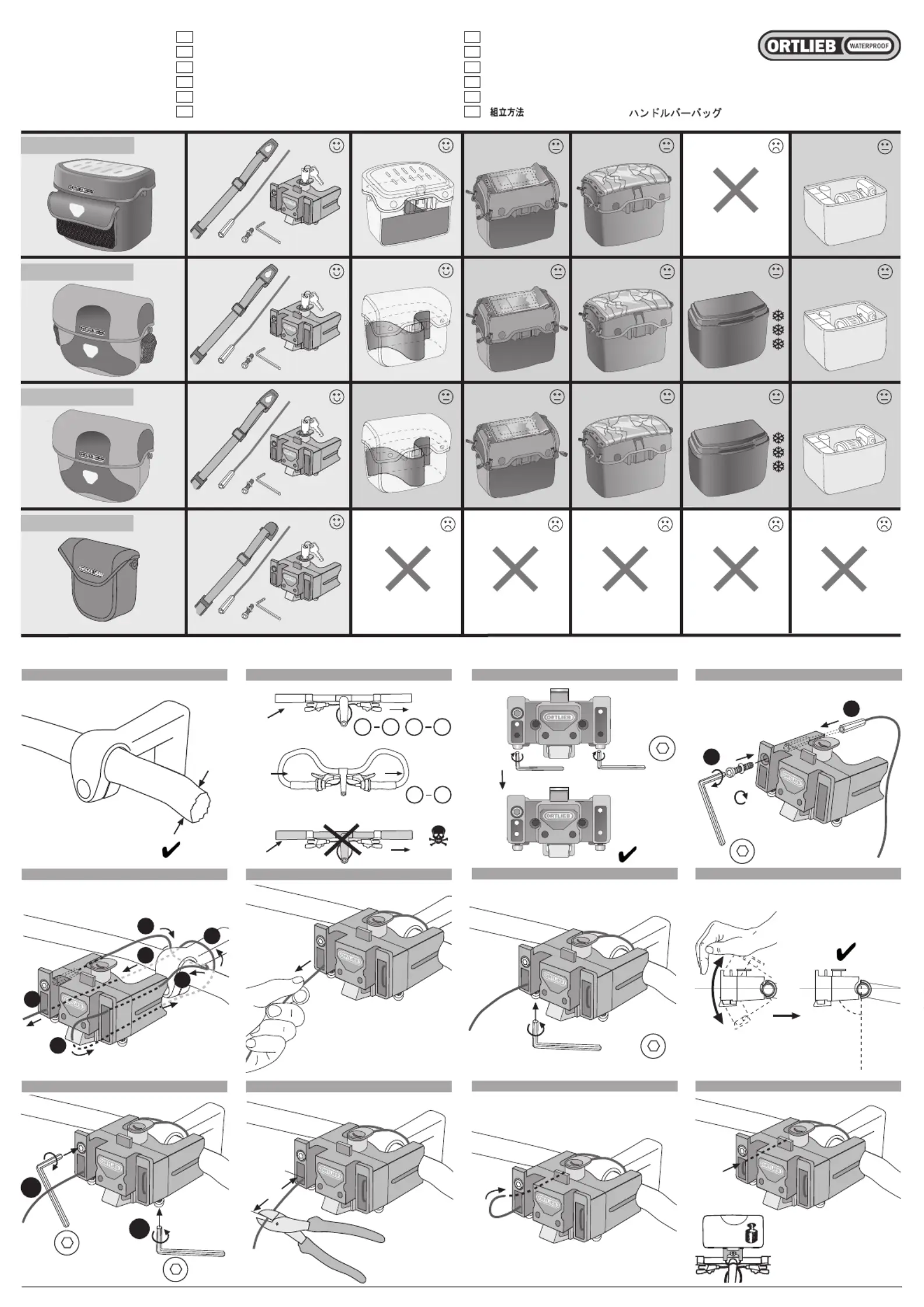 ORTLIEB WATERPROOF

組立方法

ハンドルバーバッグ

ORTLIEB

ORTLIEB