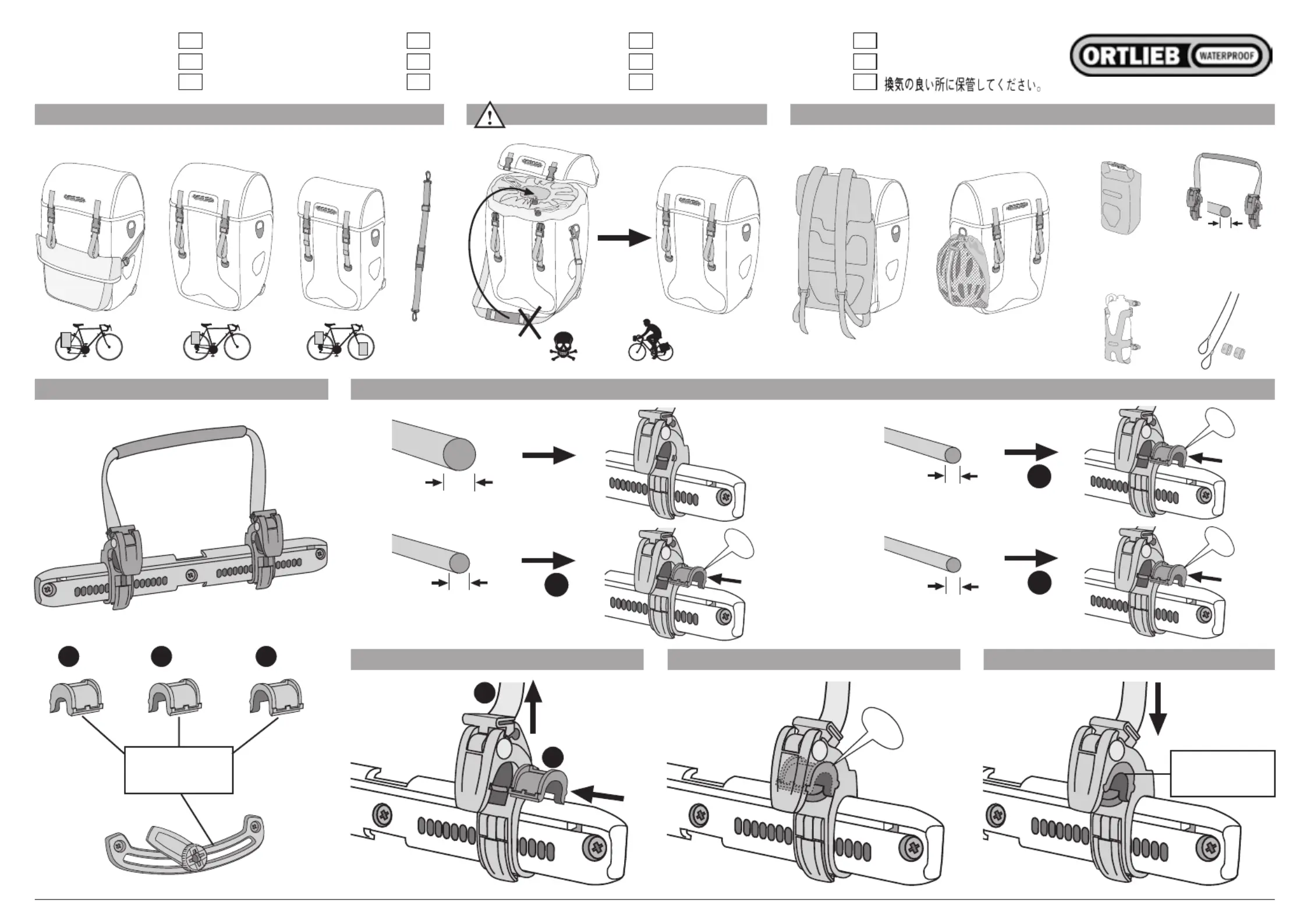 換気の良い所に保管してください。

ORTLIEB WATERPROOF