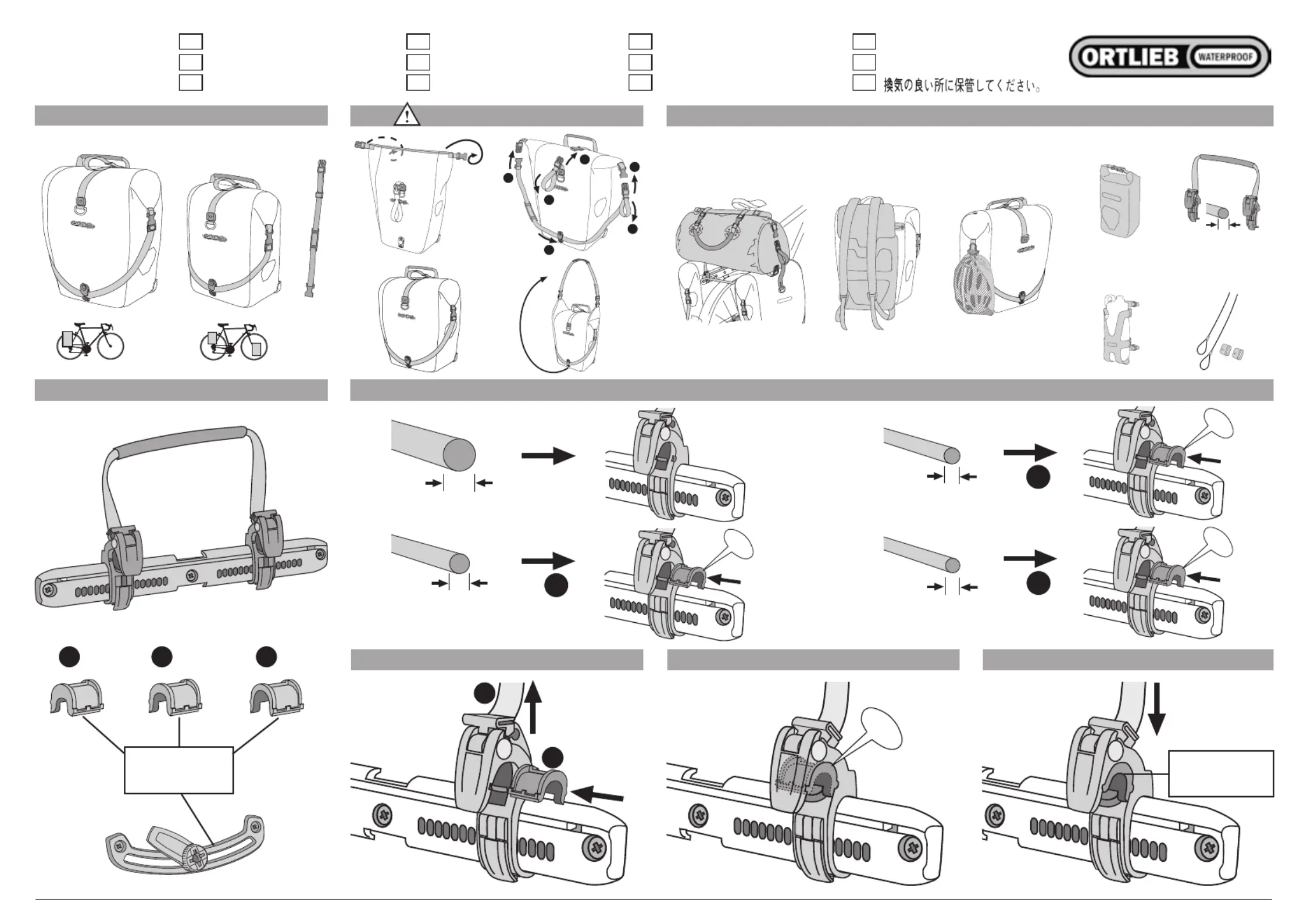 ORTLIEB WATERPROOF

換気の良い所に保管してください。