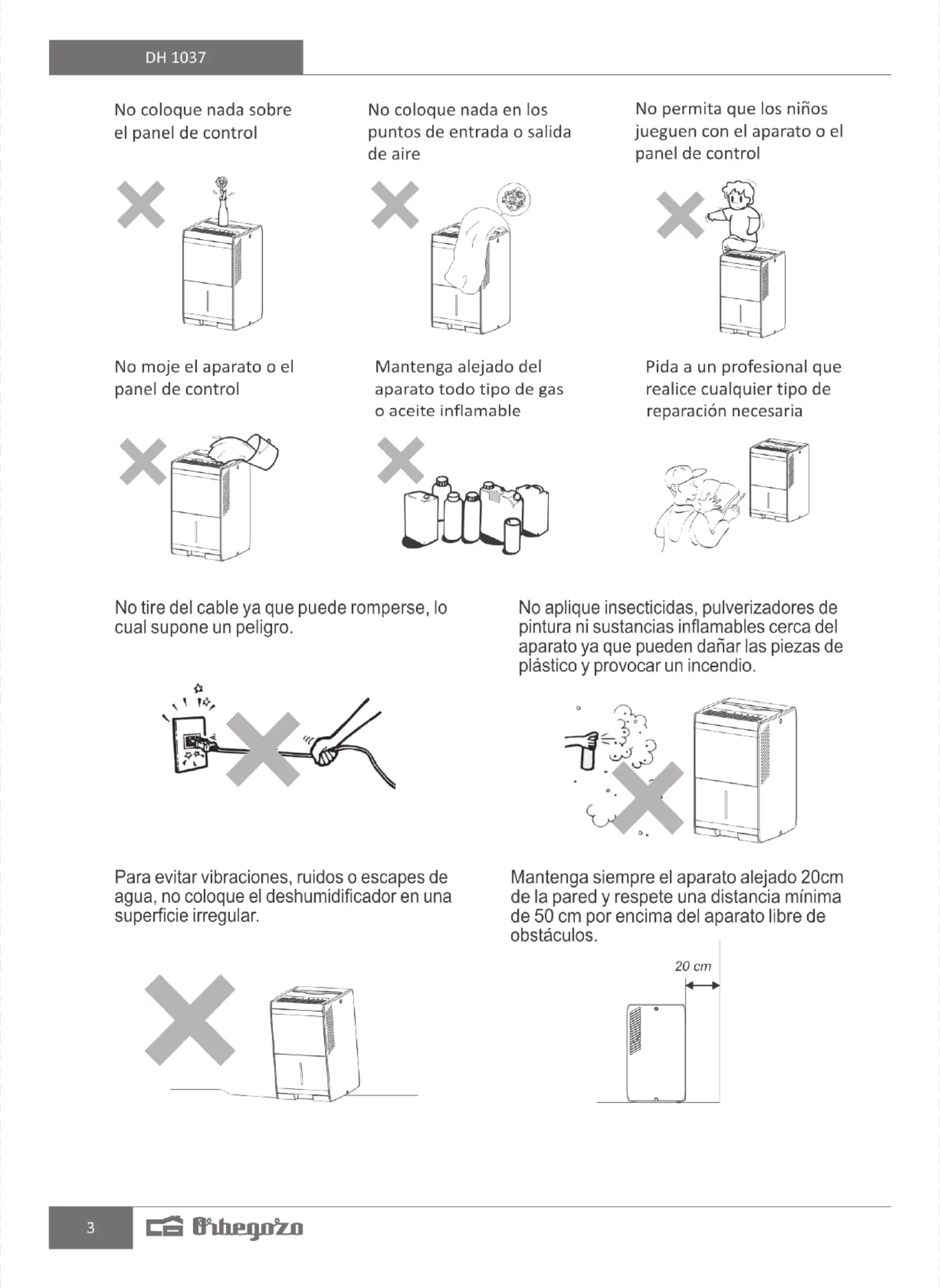 DH 1037

No coloque nada sobre el panel de control

No coloque nada en los puntos de entrada o salida de aire

No permita que los niños jueguen con el aparato o el panel de control

No moje el aparato o el panel de control

Mantenga alejado del aparato todo tipo de gas o aceite inflamable

Pida a un profesional que realice cualquier tipo de reparación necesaria

No tire del cable ya que puede romperse, lo cual supone un peligro.

No aplique insecticidas, pulverizadores de pintura ni sustancias inflamables cerca del aparato ya que pueden dañar las piezas de plástico y provocar un incendio.

Para evitar vibraciones, ruidos o escapes de agua, no coloque el deshumidificador en una superficie irregular.

Mantenga siempre el aparato alejado 20cm de la pared y respete una distancia mínima de 50 cm por encima del aparato libre de obstáculos.

20 cm

3

Orbegozo