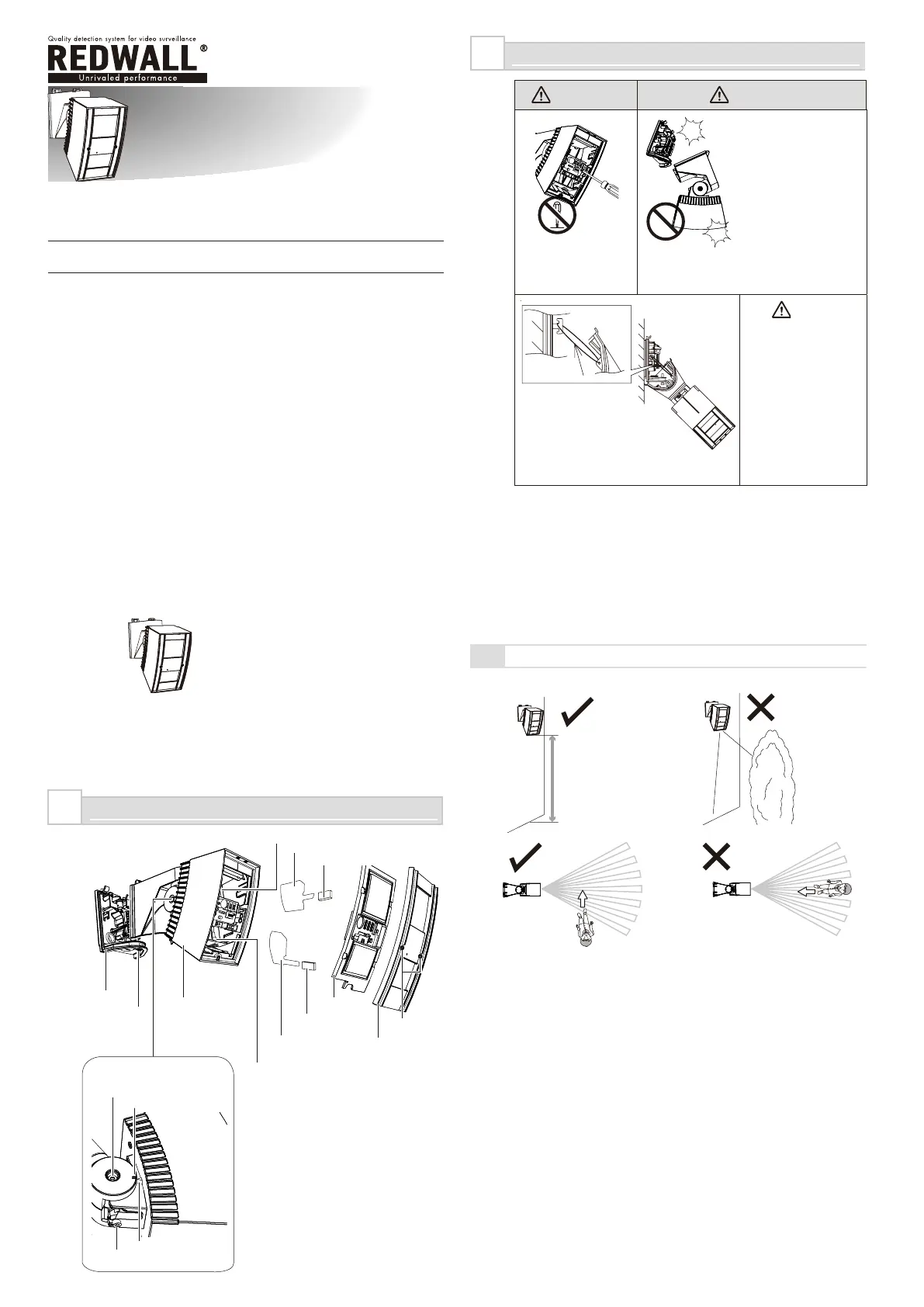 Quality detection system for video surveillance

REDWALL®

Unrivaled performance