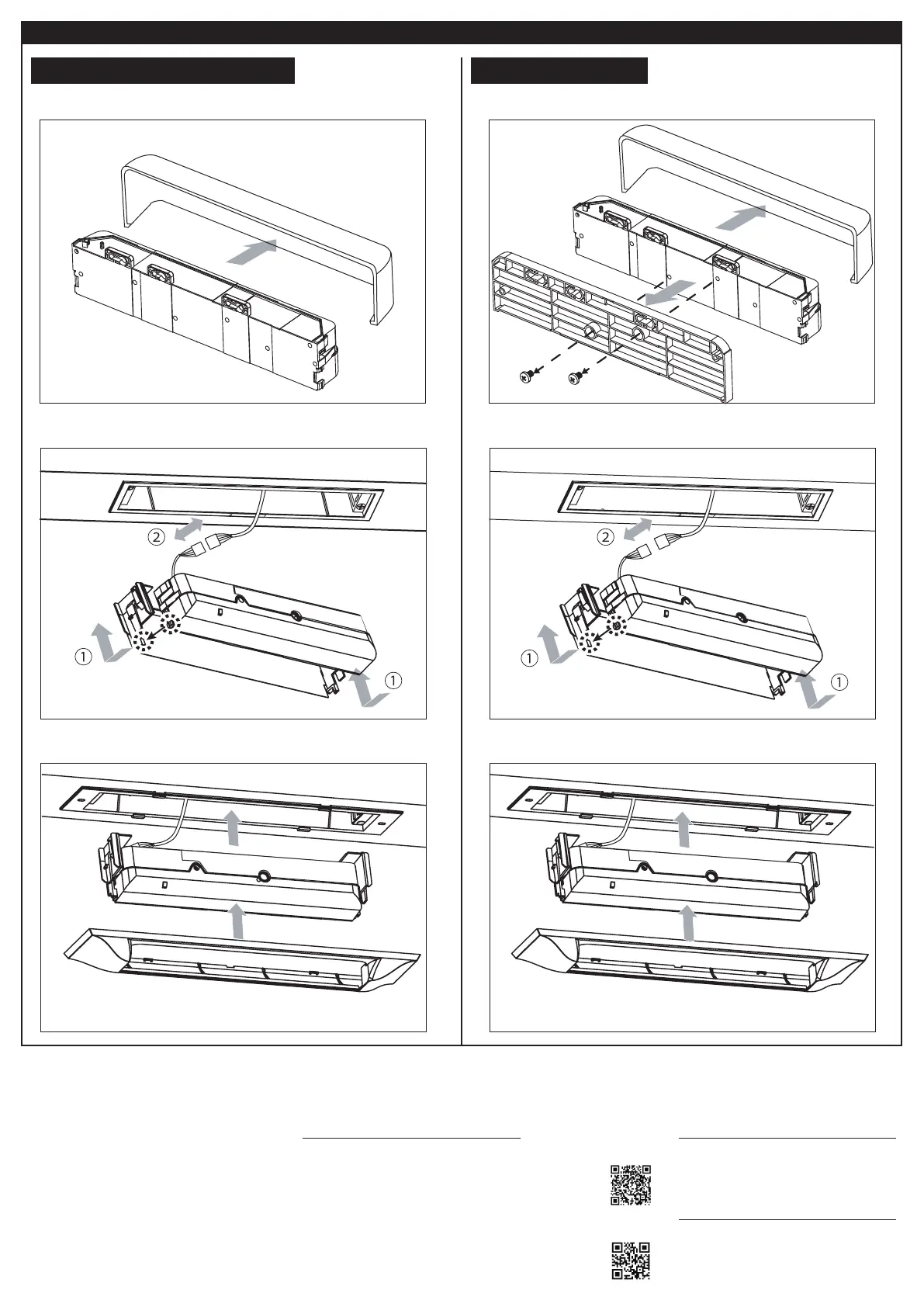 ②
①
①
②
①
①