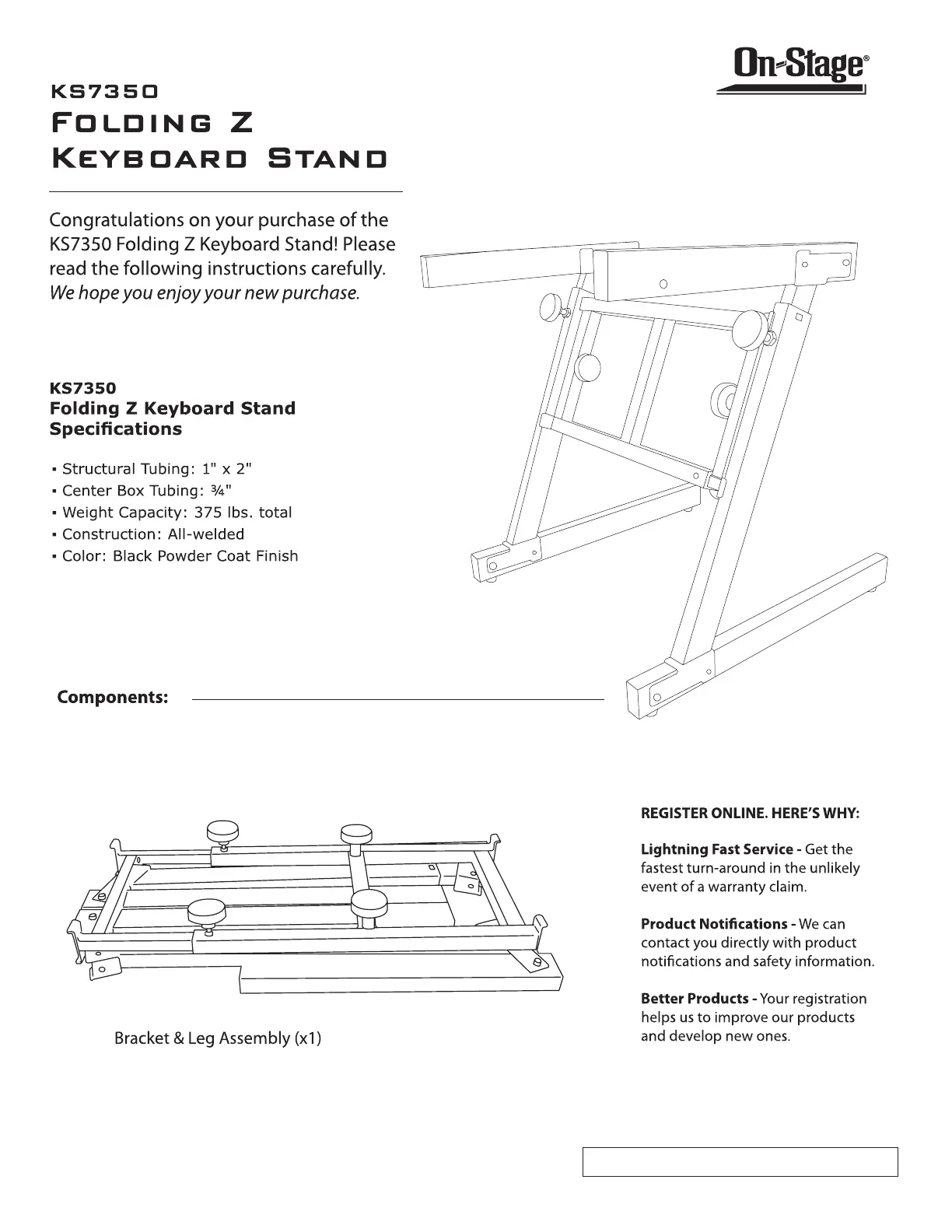 On-Stage®

KS7350
Folding Z
Keyboard Stand

Congratulations on your purchase of the KS7350 Folding Z Keyboard Stand! Please read the following instructions carefully. We hope you enjoy your new purchase.

KS7350
Folding Z Keyboard Stand
Specifications

▪ Structural Tubing: 1" x 2"
▪ Center Box Tubing: ¾"
▪ Weight Capacity: 375 lbs. total
▪ Construction: All-welded
▪ Color: Black Powder Coat Finish

Components:

Bracket & Leg Assembly (x1)

REGISTER ONLINE. HERE'S WHY:

Lightning Fast Service - Get the fastest turn-around in the unlikely event of a warranty claim.

Product Notifications - We can contact you directly with product notifications and safety information.

Better Products - Your registration helps us to improve our products and develop new ones.