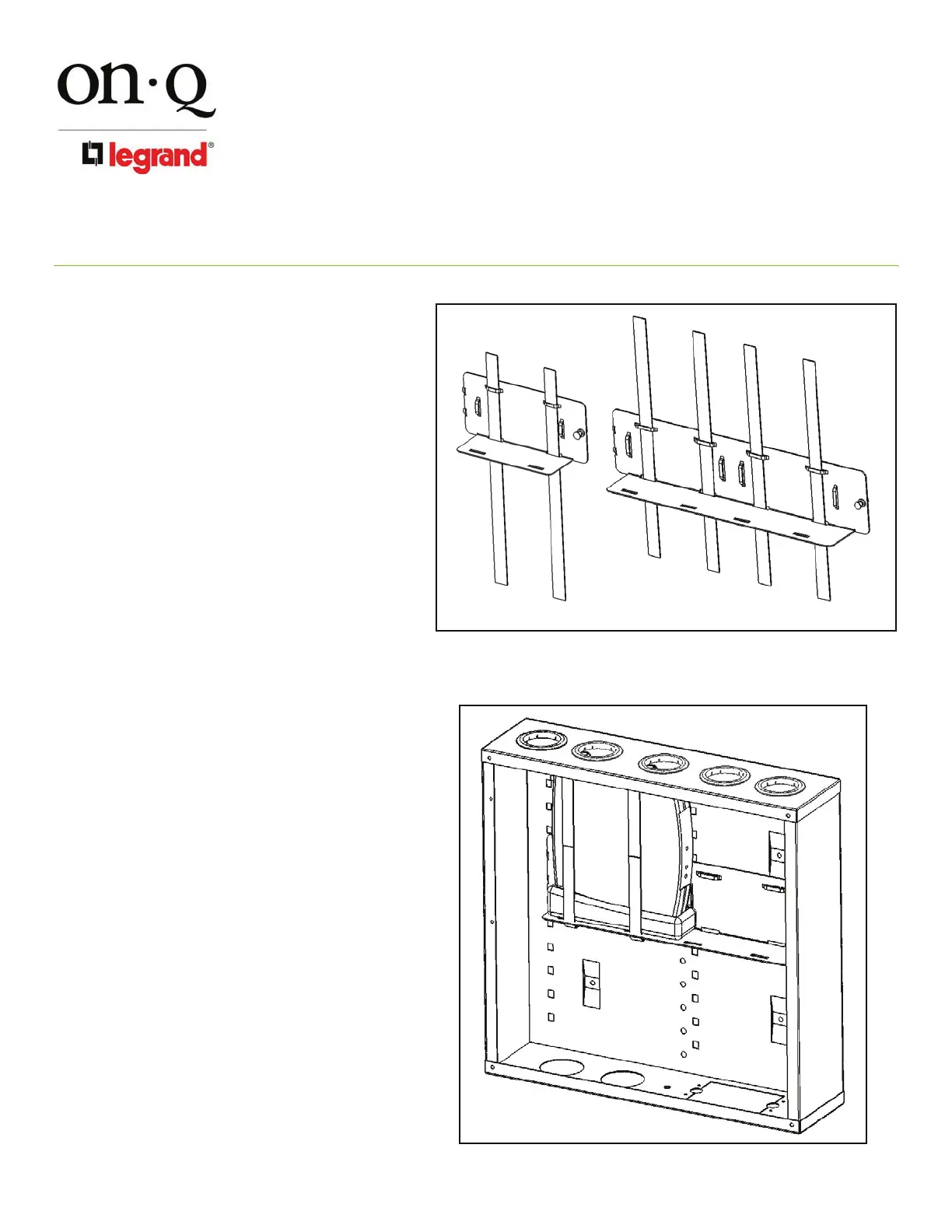 on·Q

legrand®