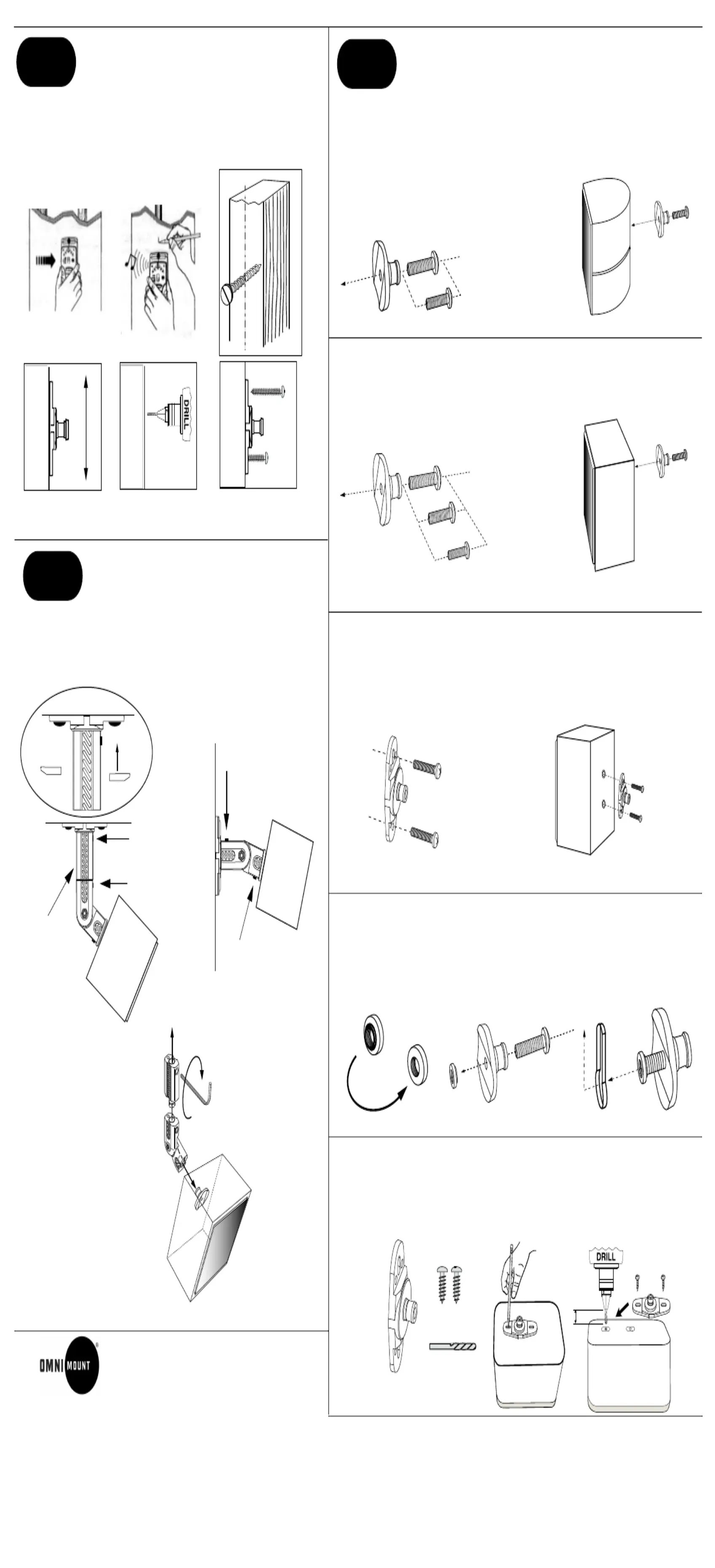 DRILL

DRILL

OMNI MOUNT