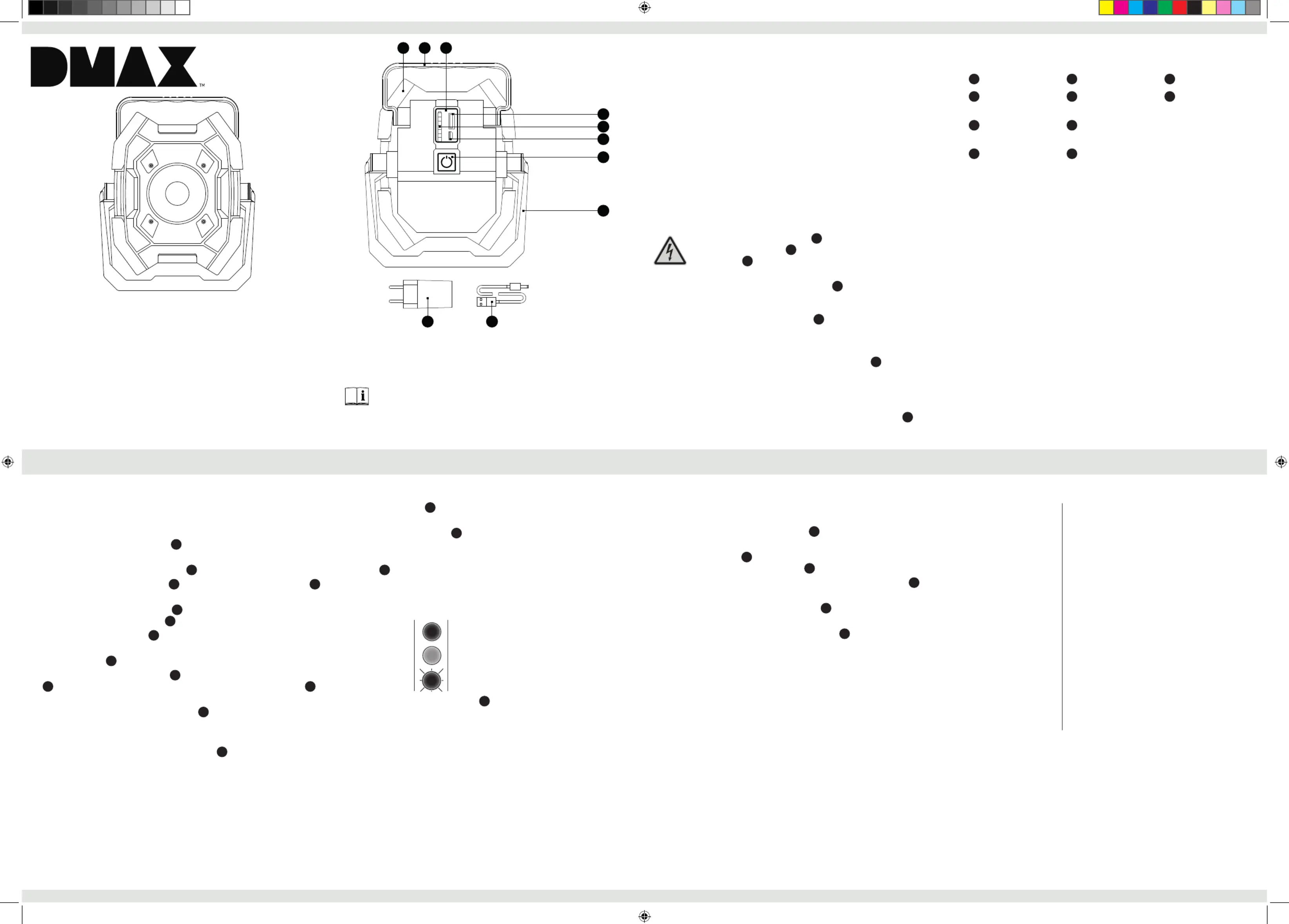 DMAX™