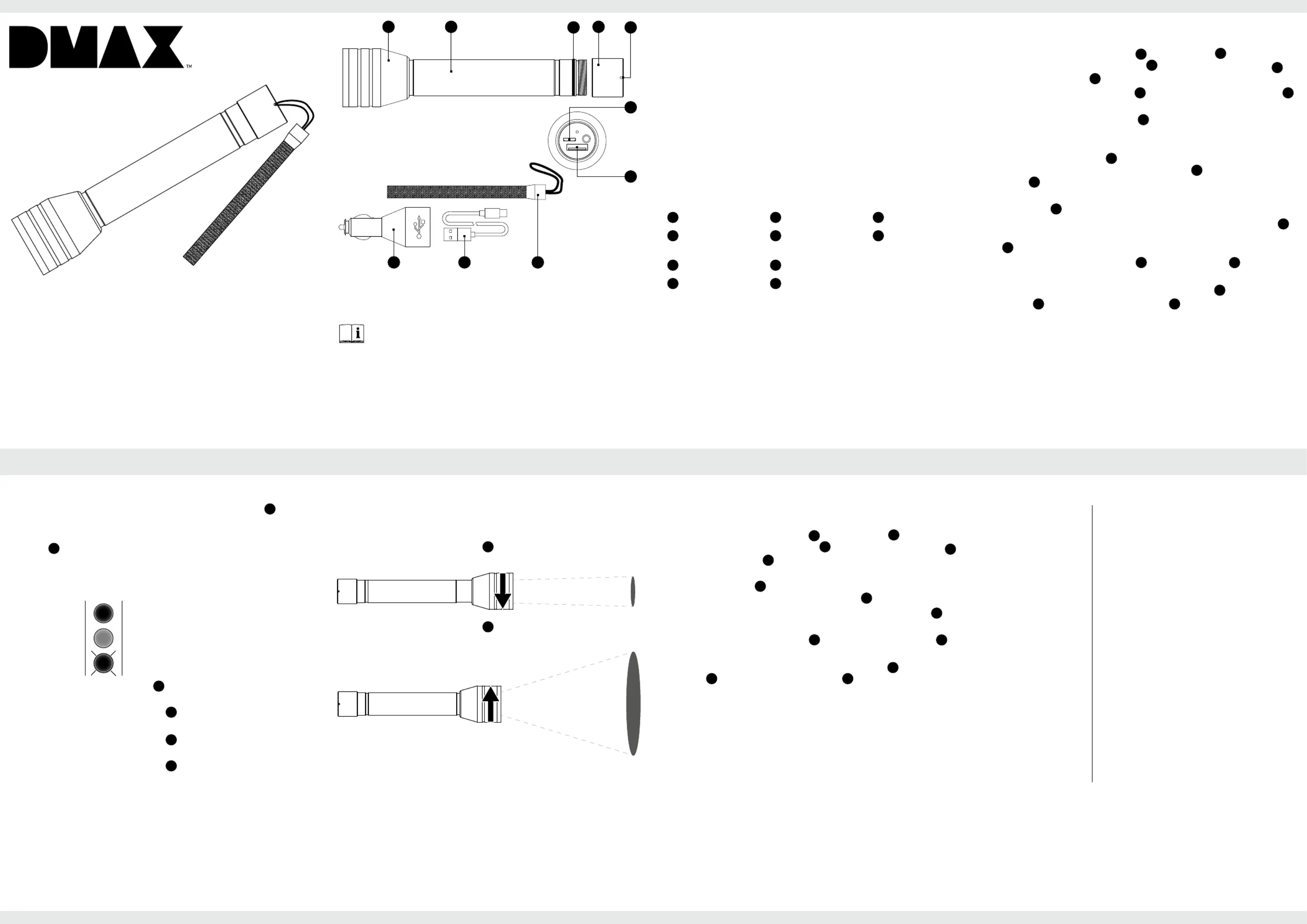 DMAX™