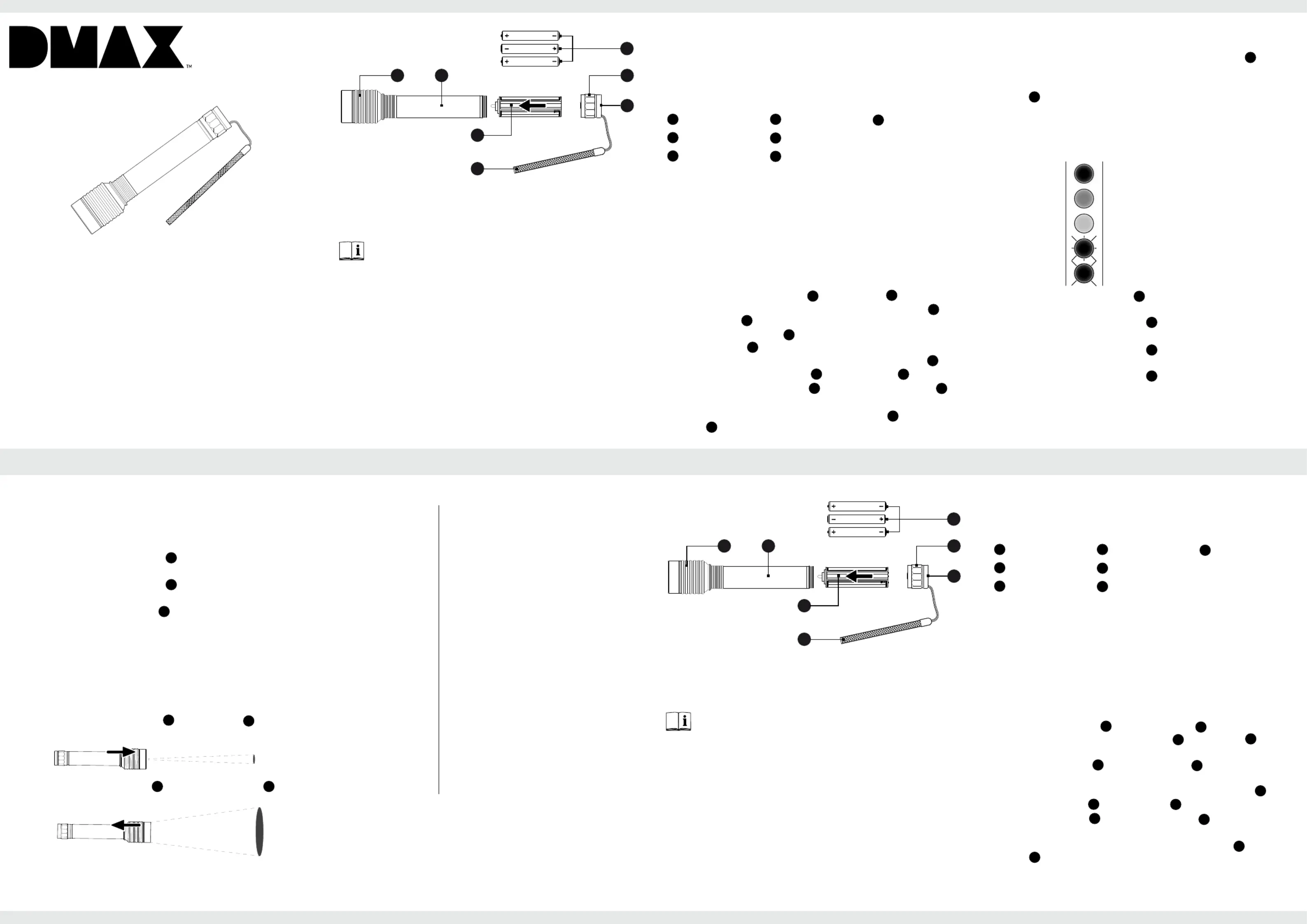 DMAX™