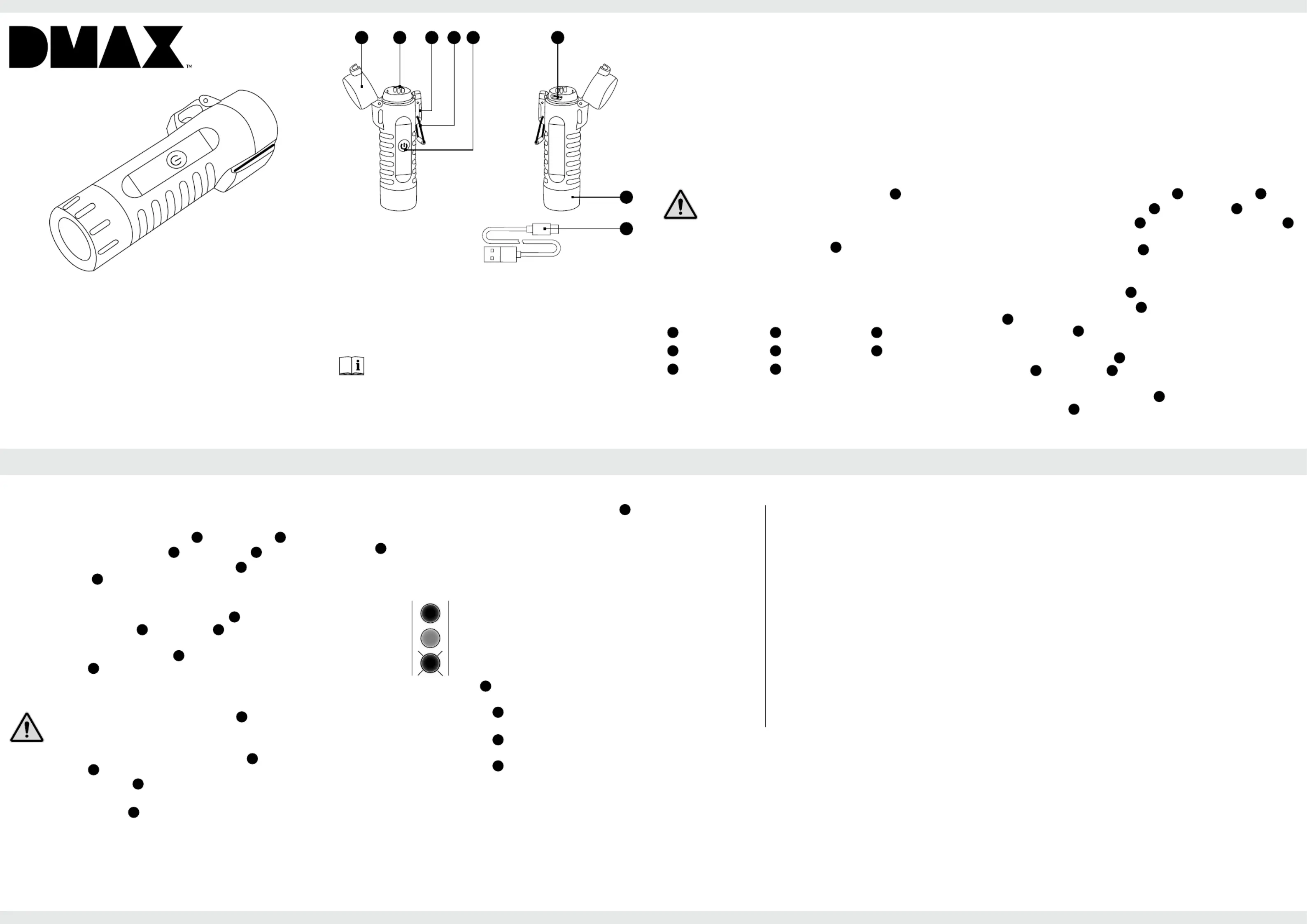 DMAX™