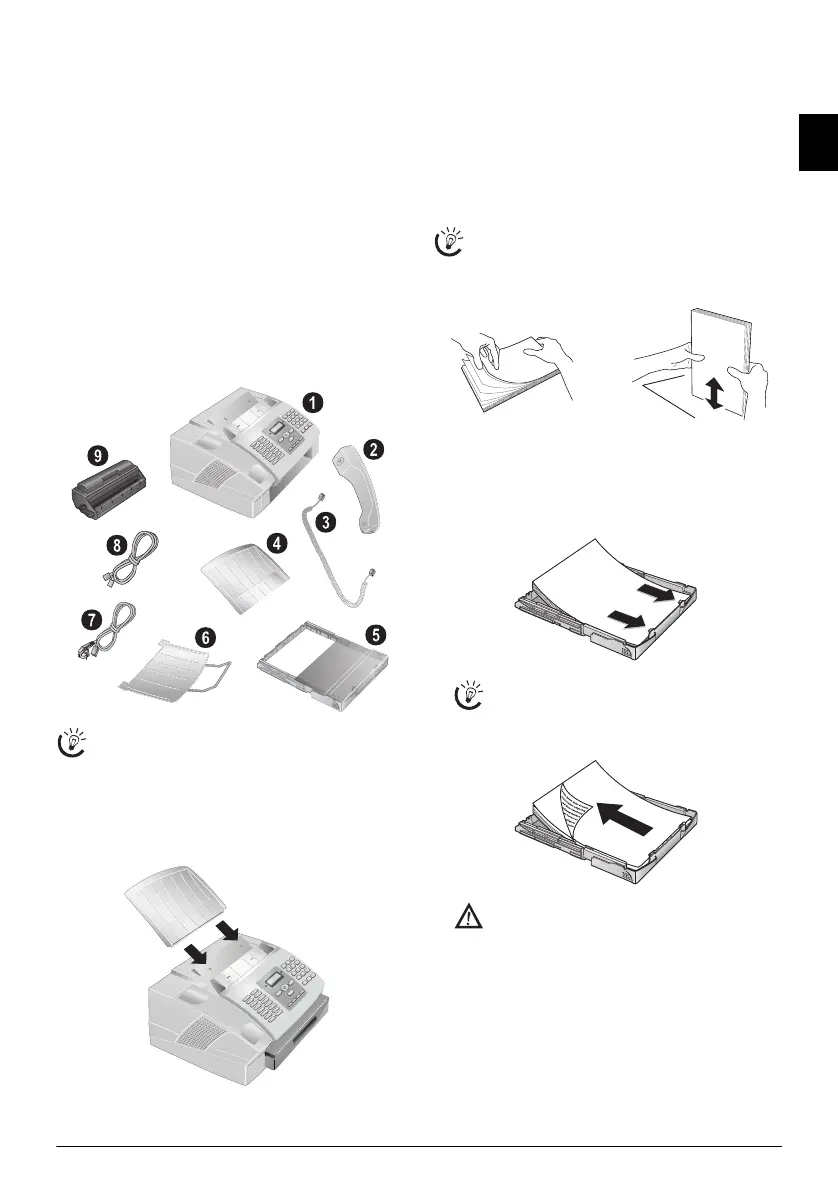 1
2
3
4
5
6
7
8
9