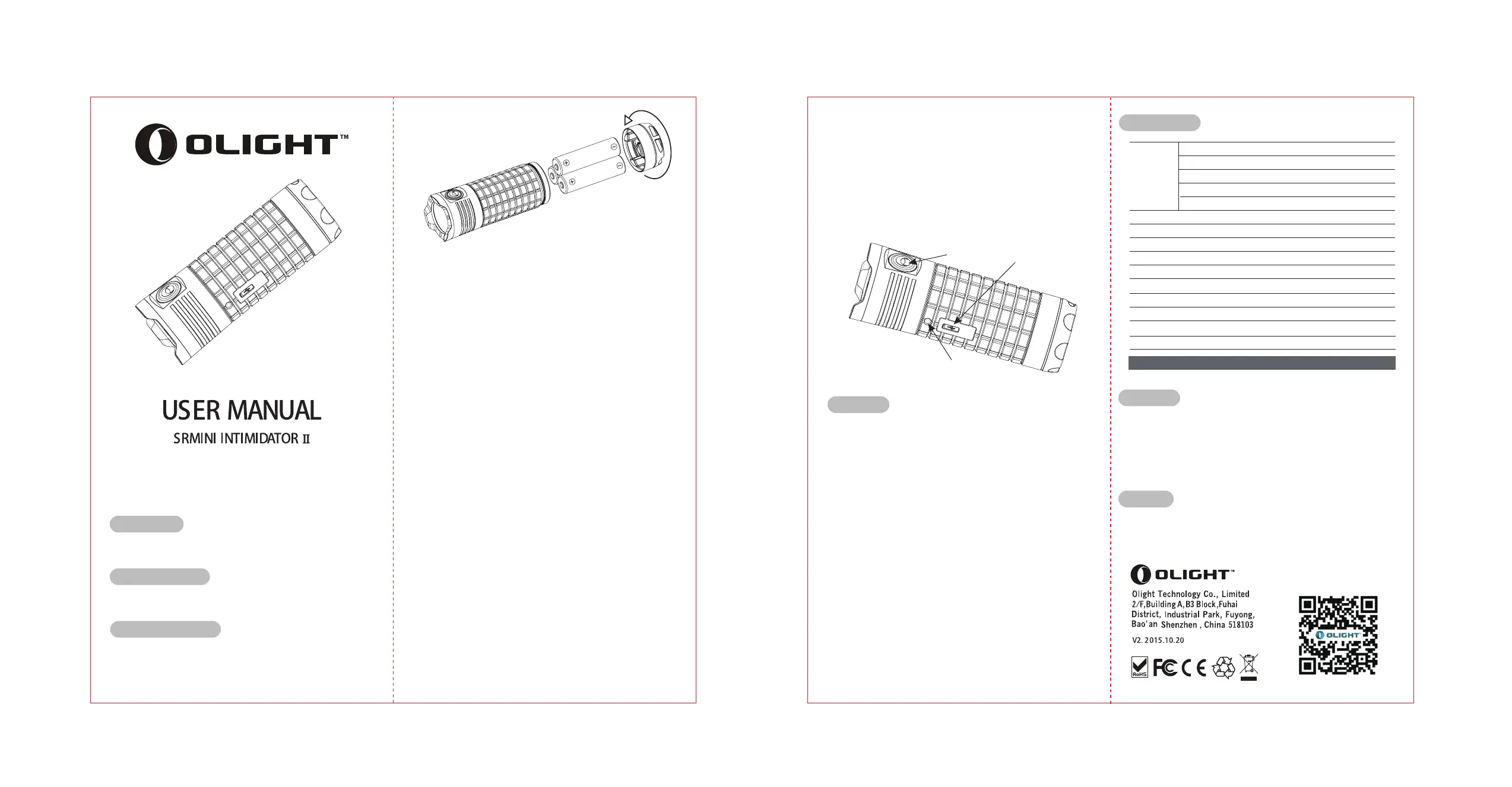 OLIGHT™

USER MANUAL

SRMINI INTIMIDATOR II

OLIGHT™

Olight Technology Co., Limited
2/F,Building A,B3 Block,Fuhai District, Industrial Park, Fuyong, Bao'an Shenzhen , China 518103

V2. 2015.10.20

RoHS FC CE

OLIGHT