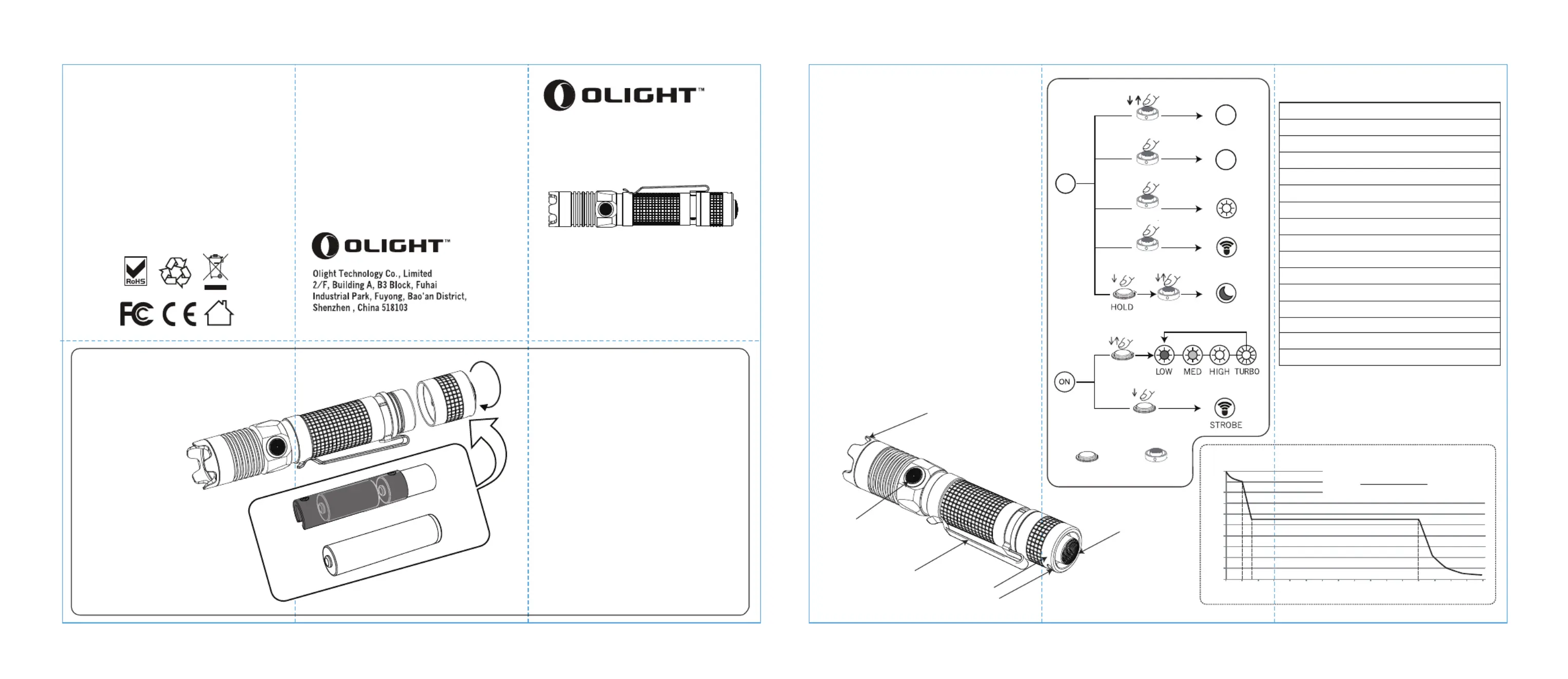 RoHS

FC CE

OLIGHT™

Olight Technology Co., Limited
2/F, Building A, B3 Block, Fuhai Industrial Park, Fuyong, Bao'an District, Shenzhen , China 518103

OLIGHT™

HOLD

ON

LOW MED HIGH TURBO

STROBE