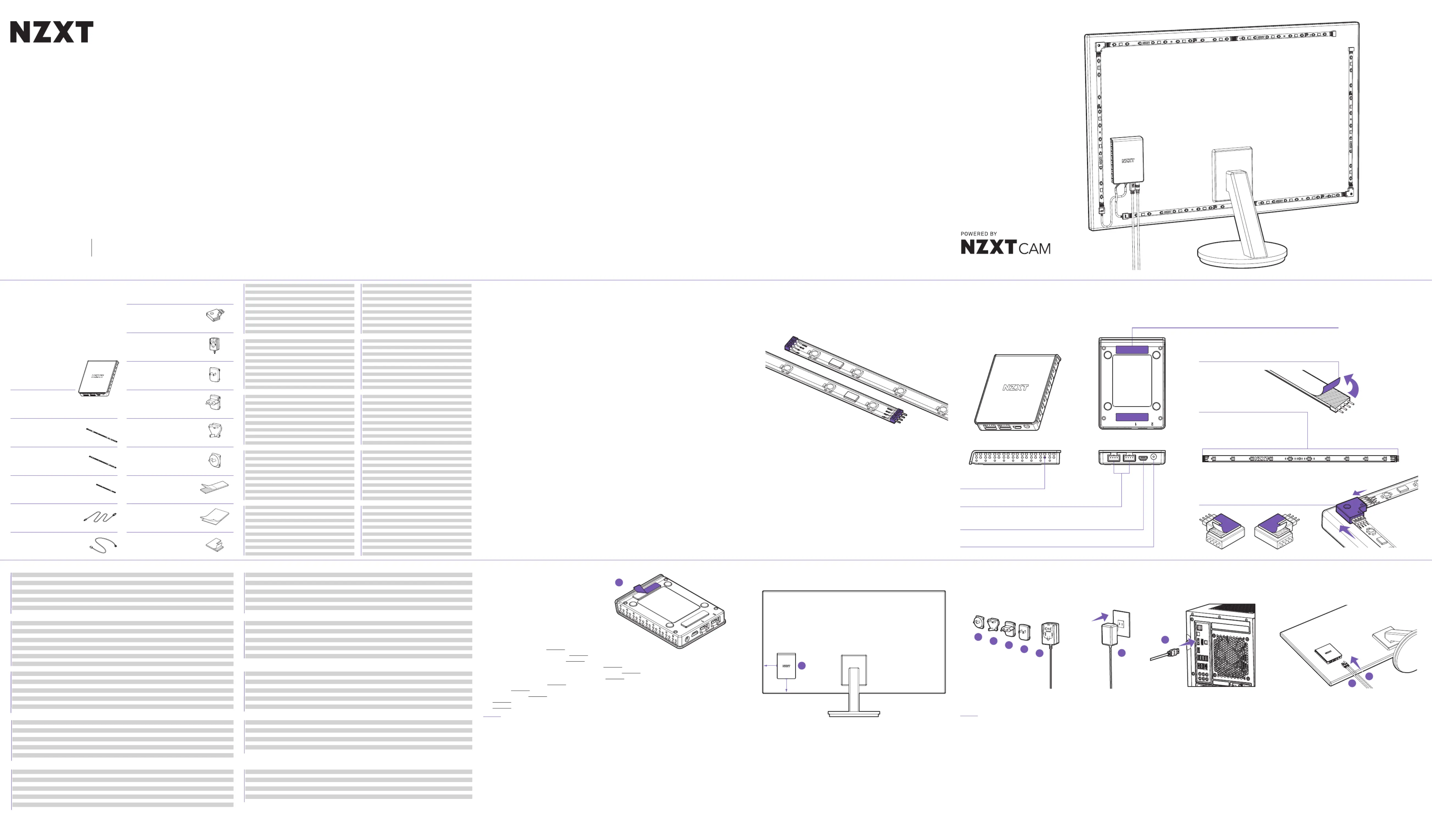 NZXT

POWERED BY
NZXT CAM

NZXT

NZXT

NZXT

NZXT