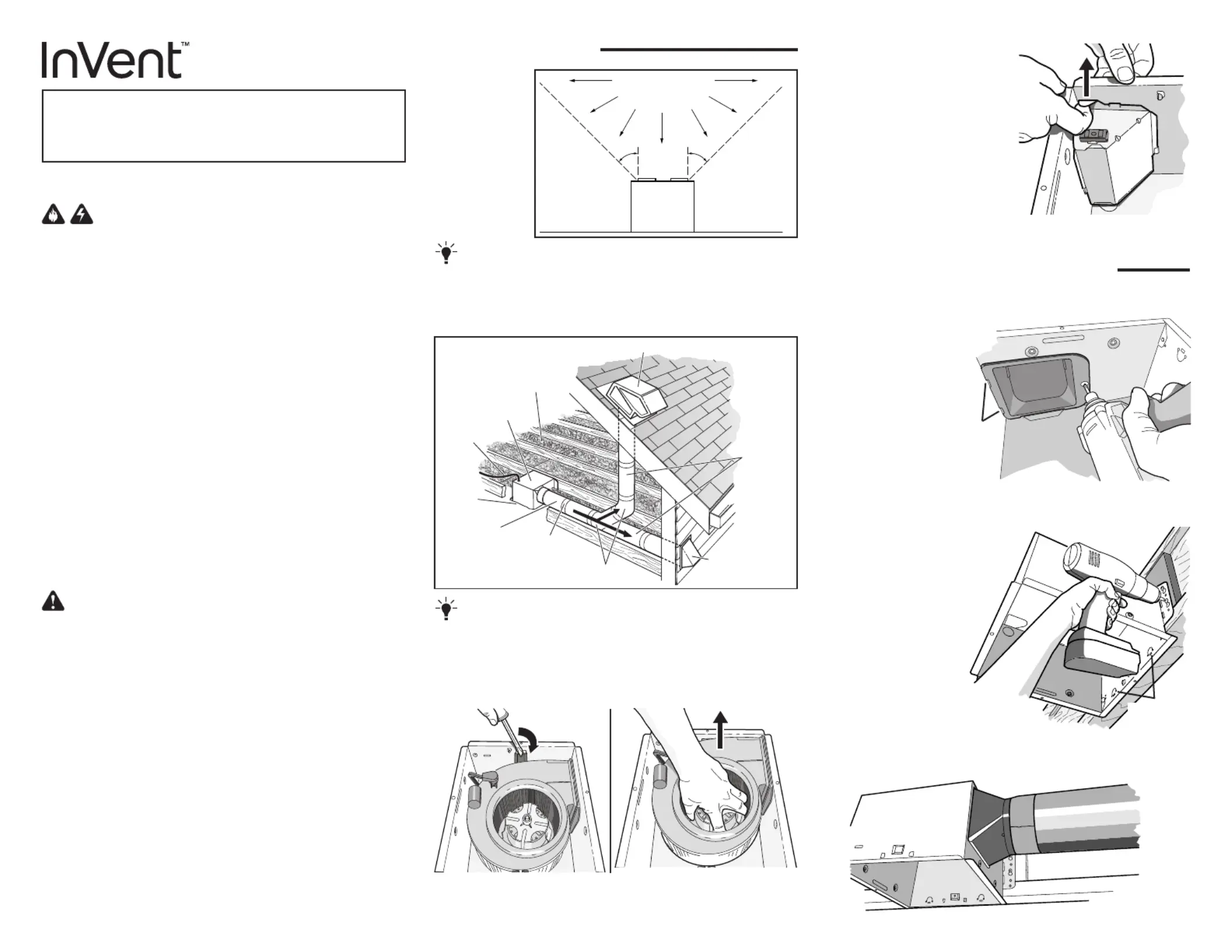 InVent™