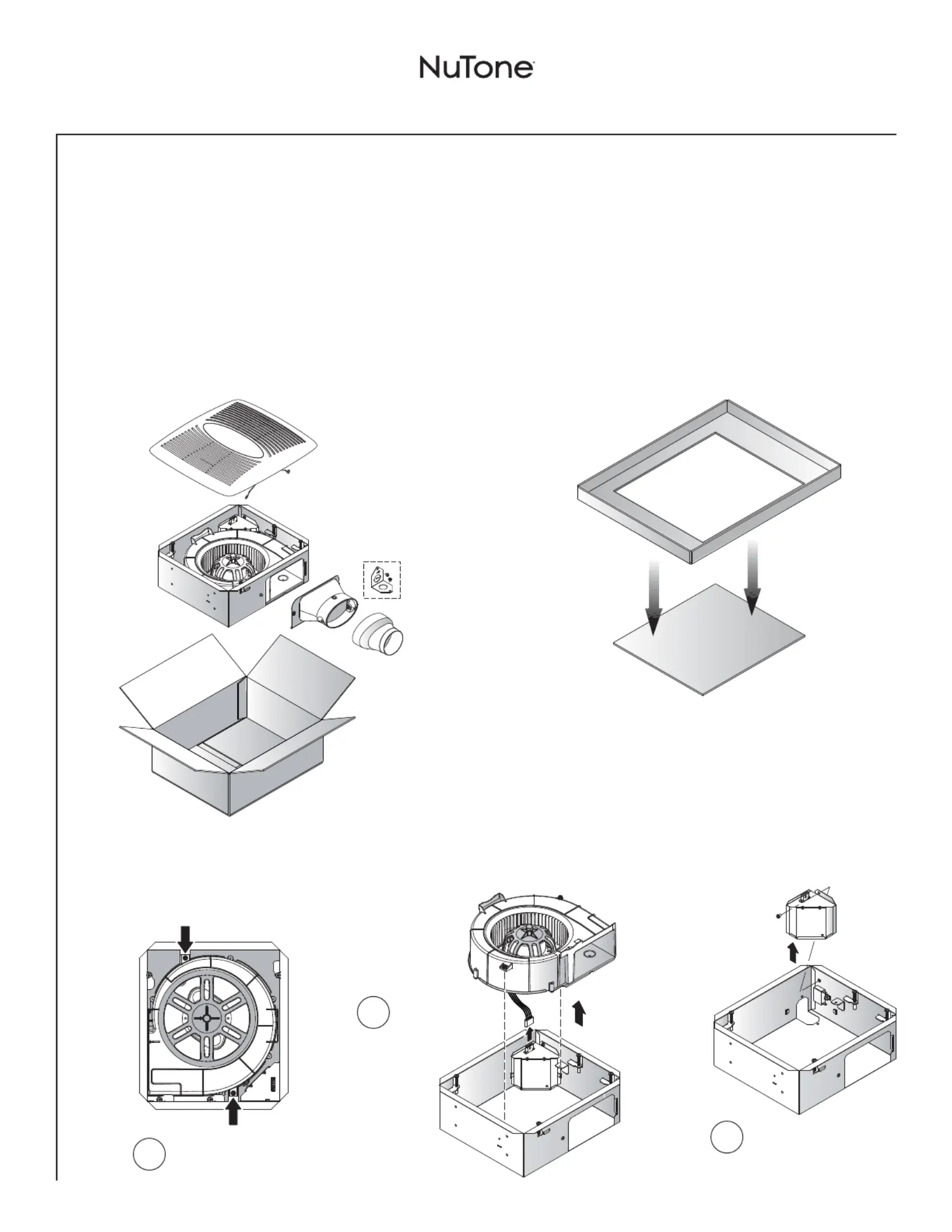 NuTone