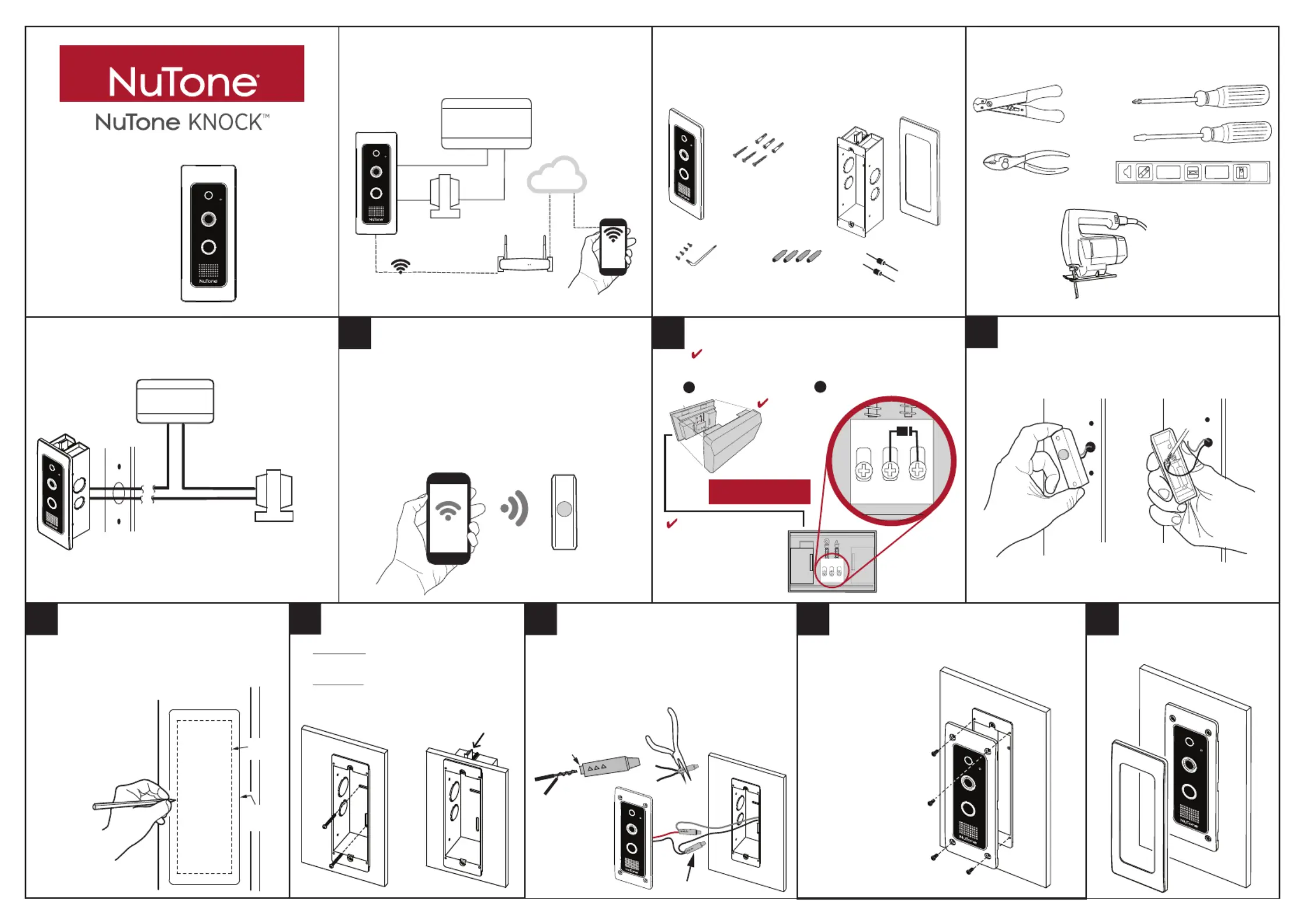 NuTone

NuTone KNOCK™