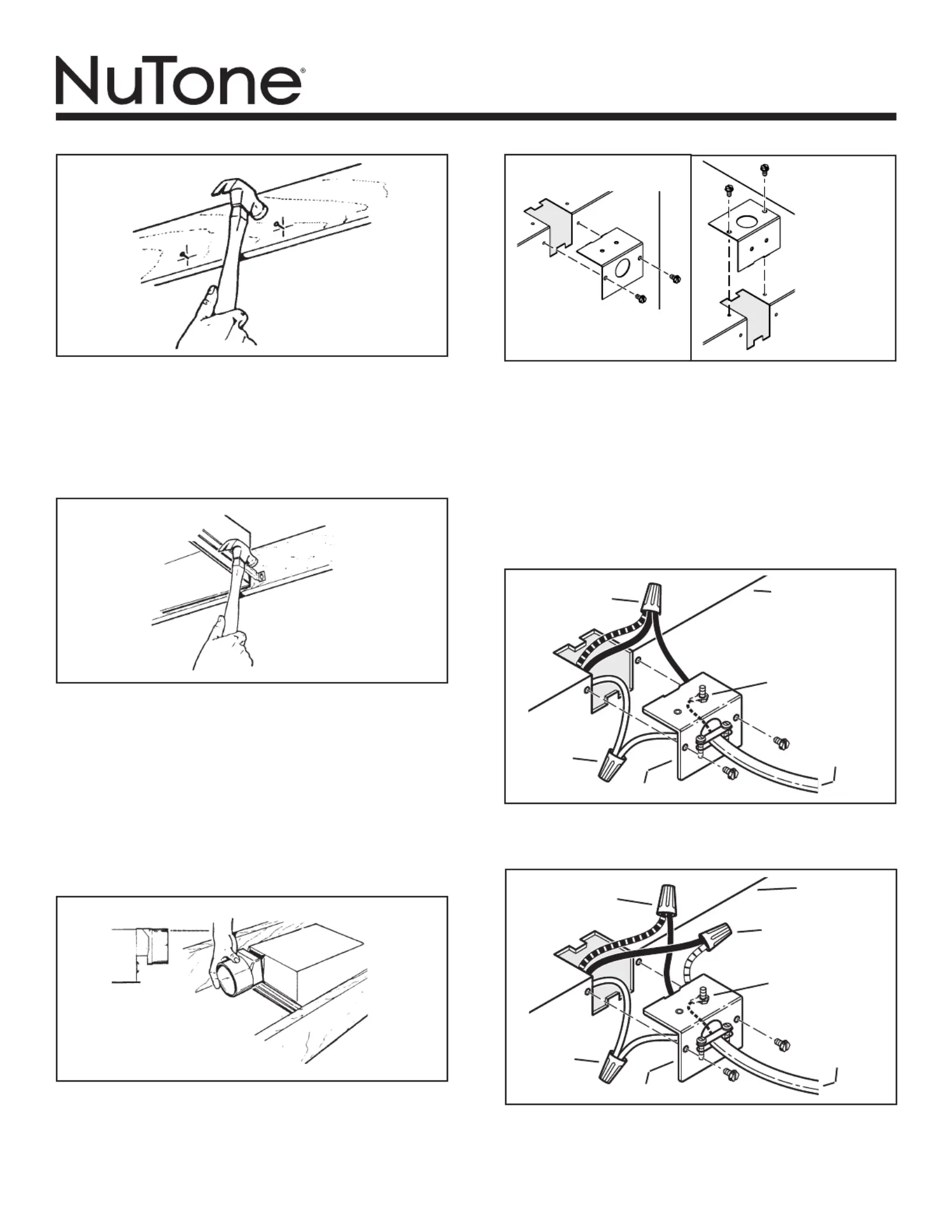 NuTone®