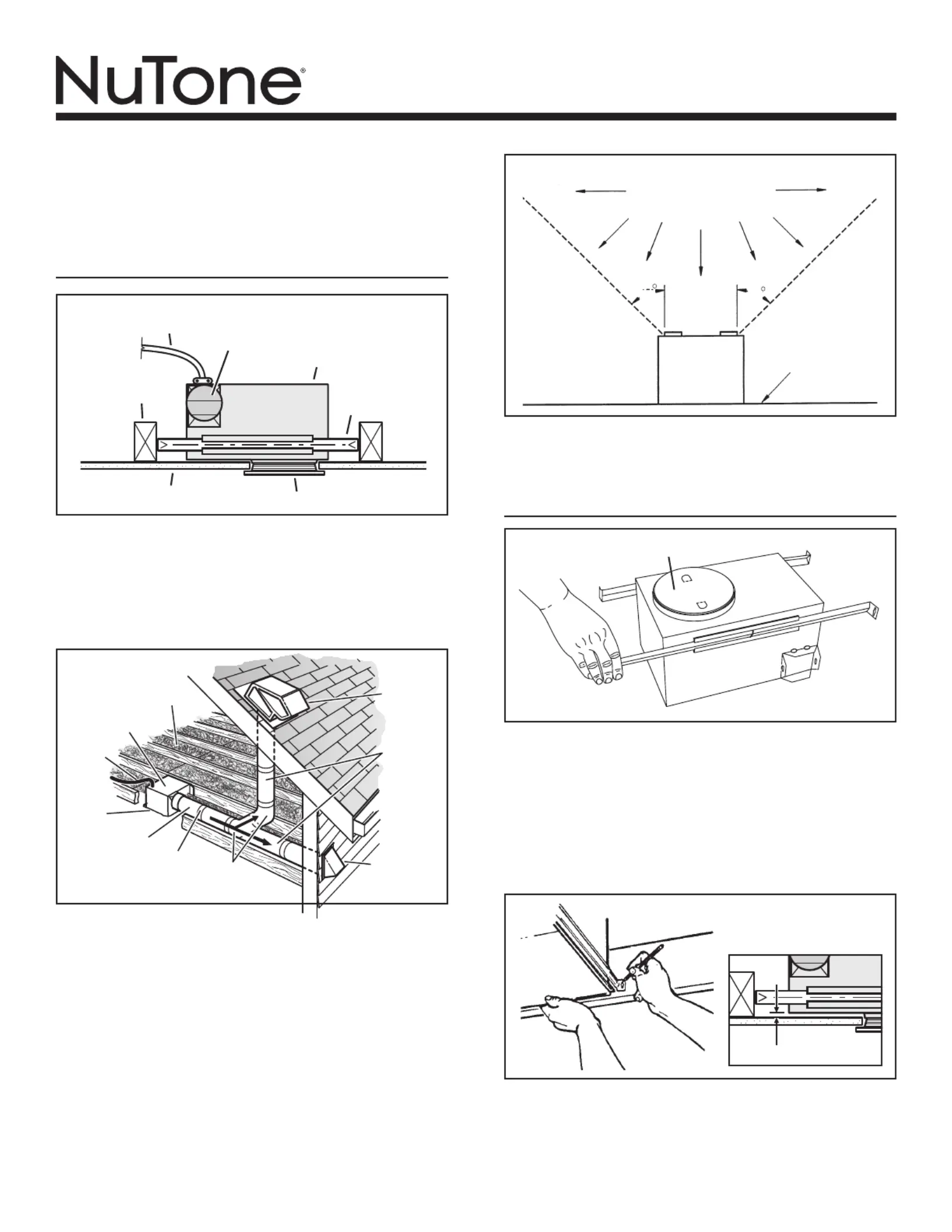 NuTone®