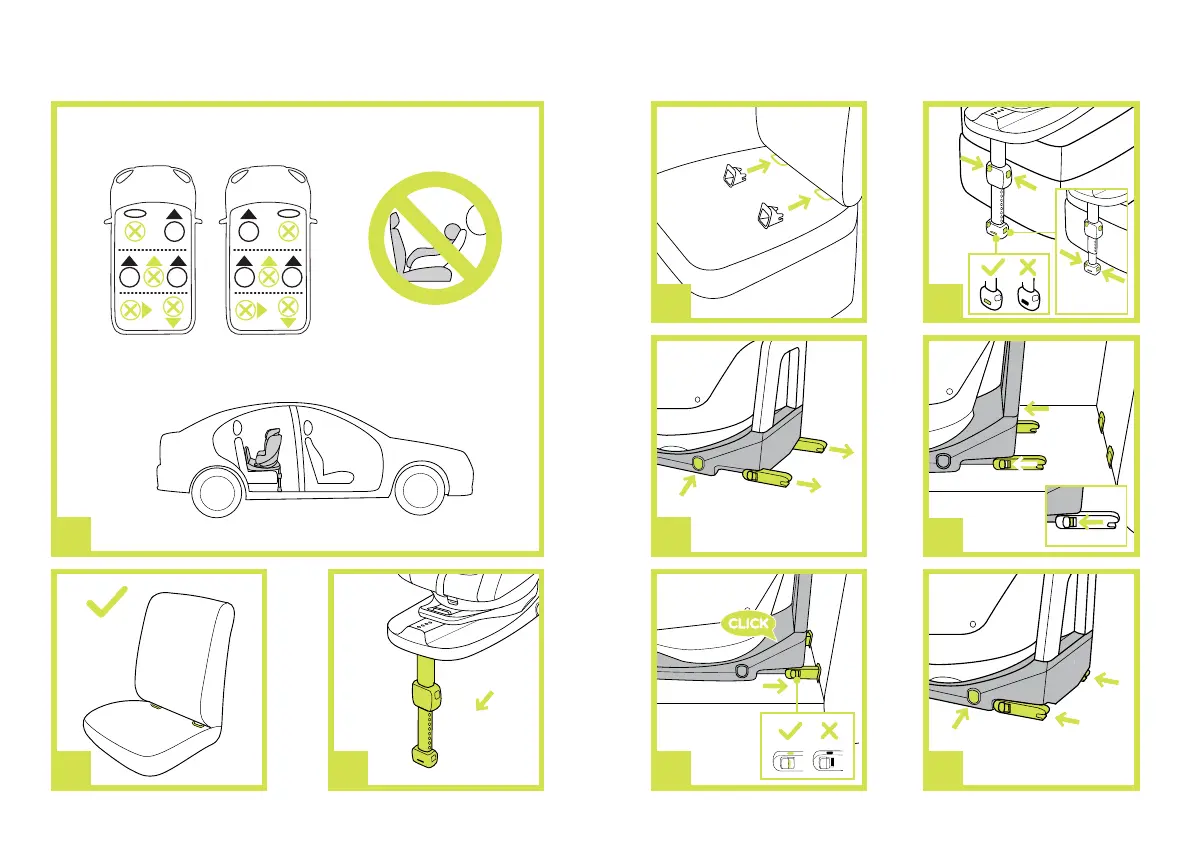 CLICK