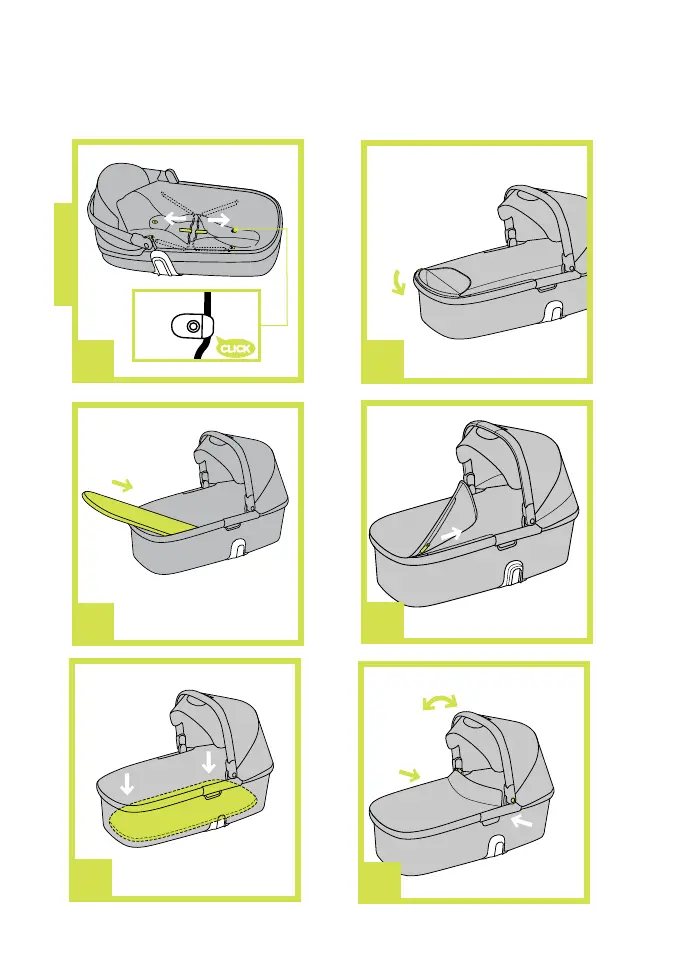 CLICK