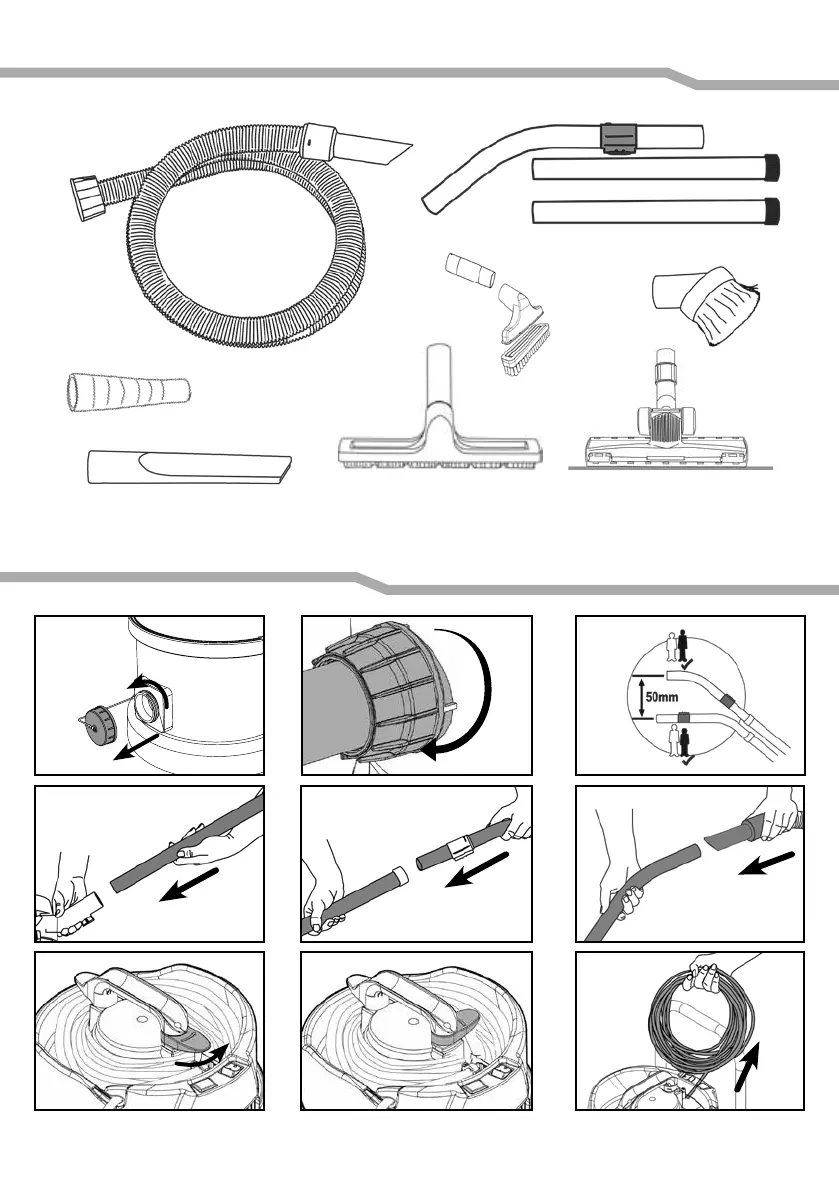 50mm