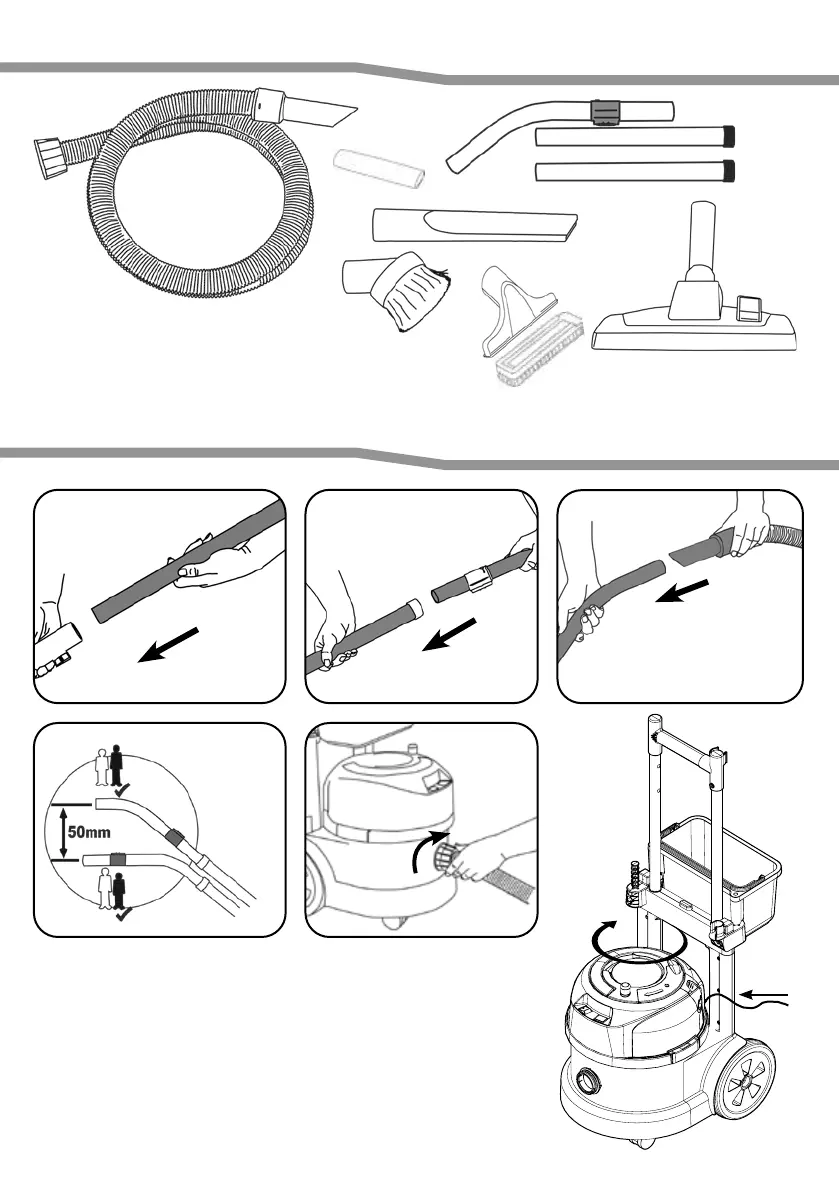 50mm