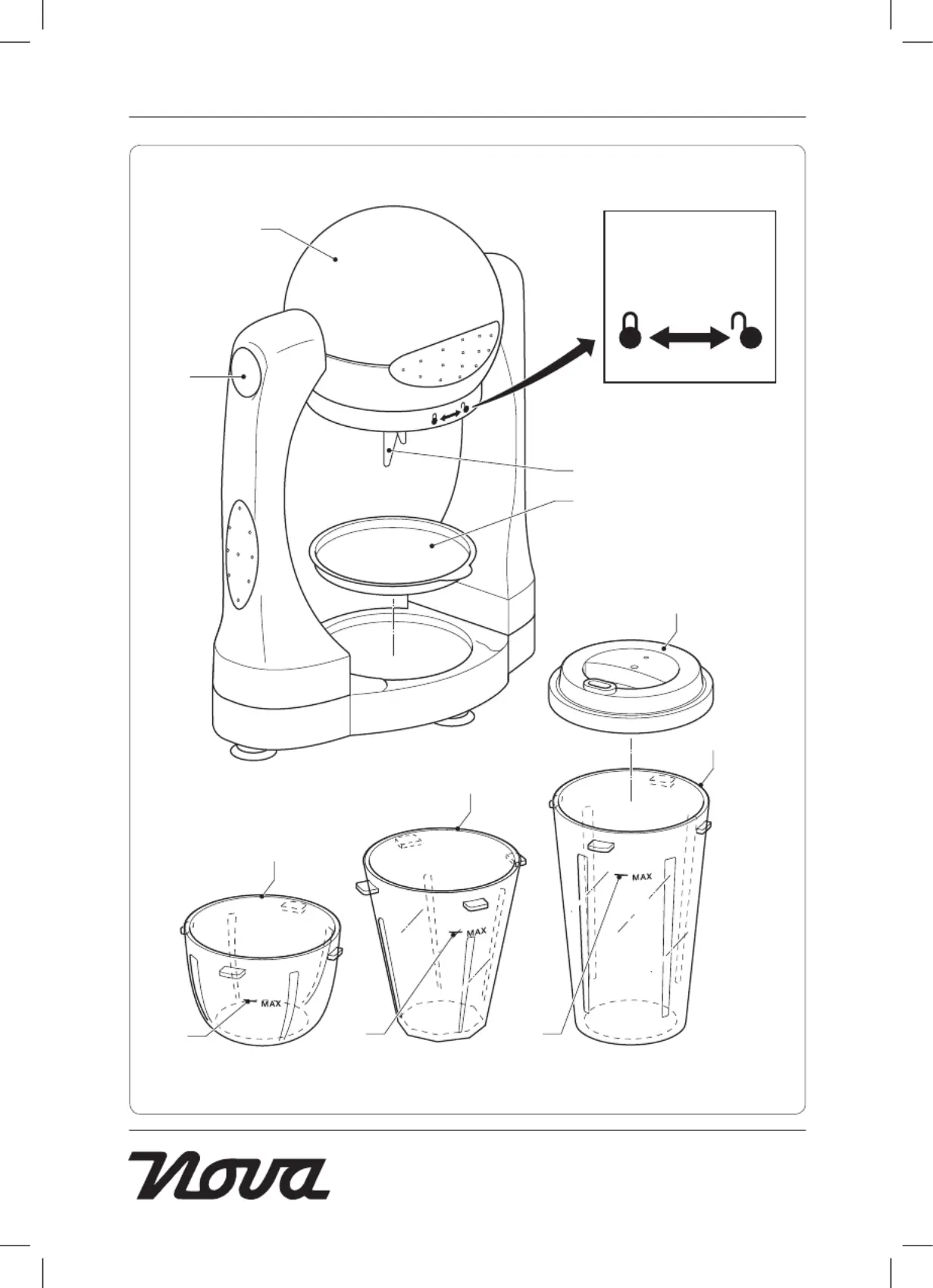 MAX

MAX

MAX

Nova