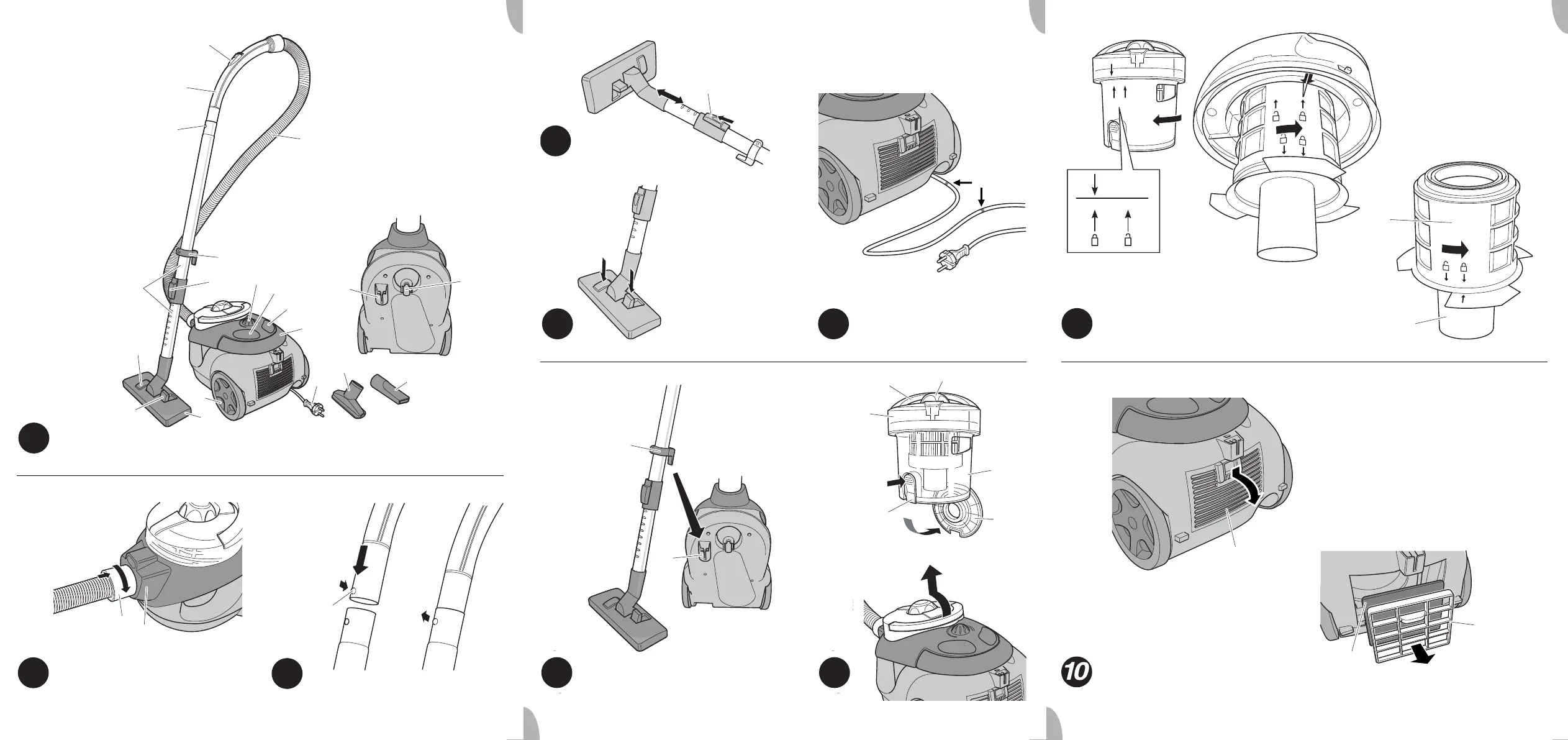 10