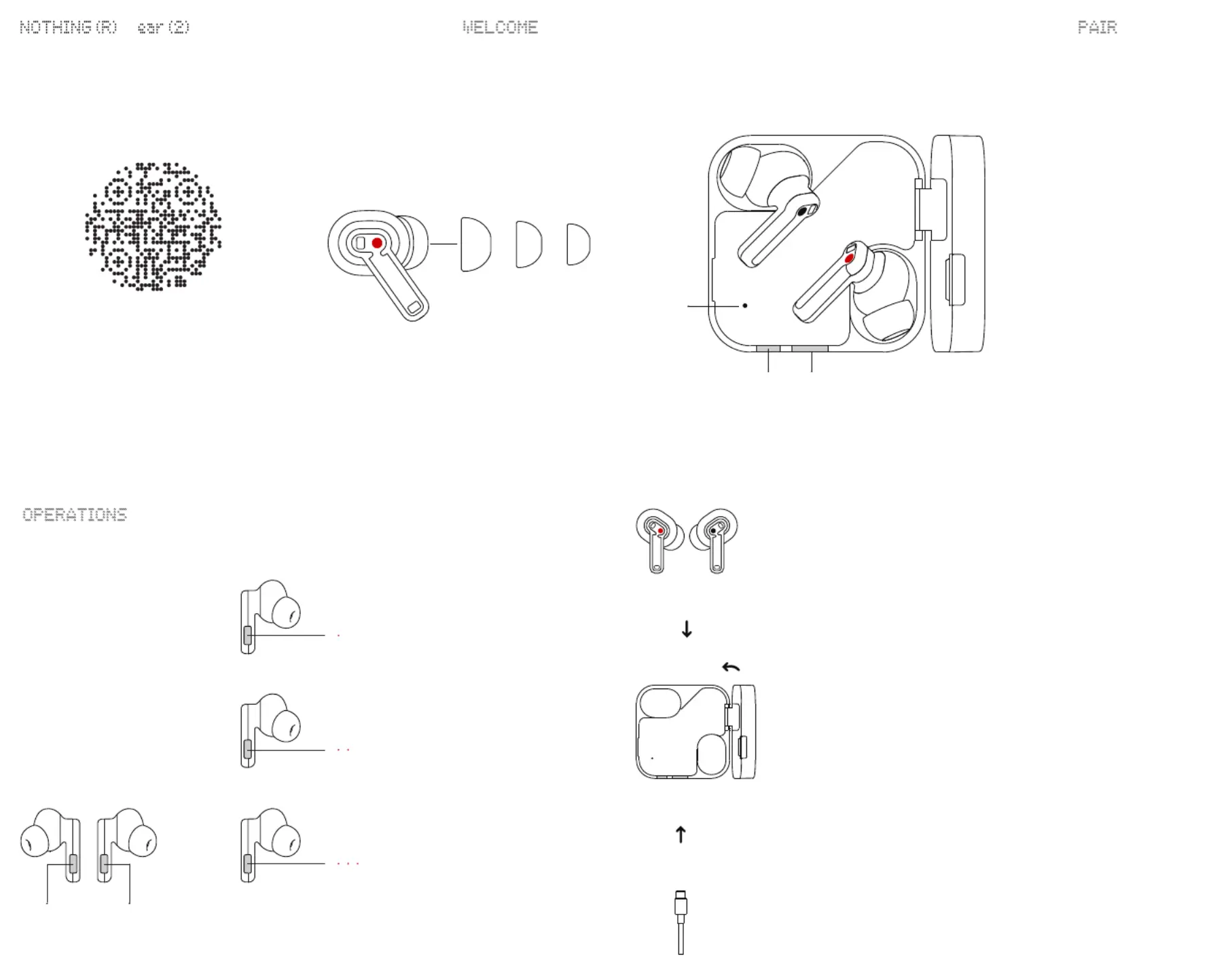 NOTHING (R) ear (2)

WELCOME

PAIR

OPERATIONS