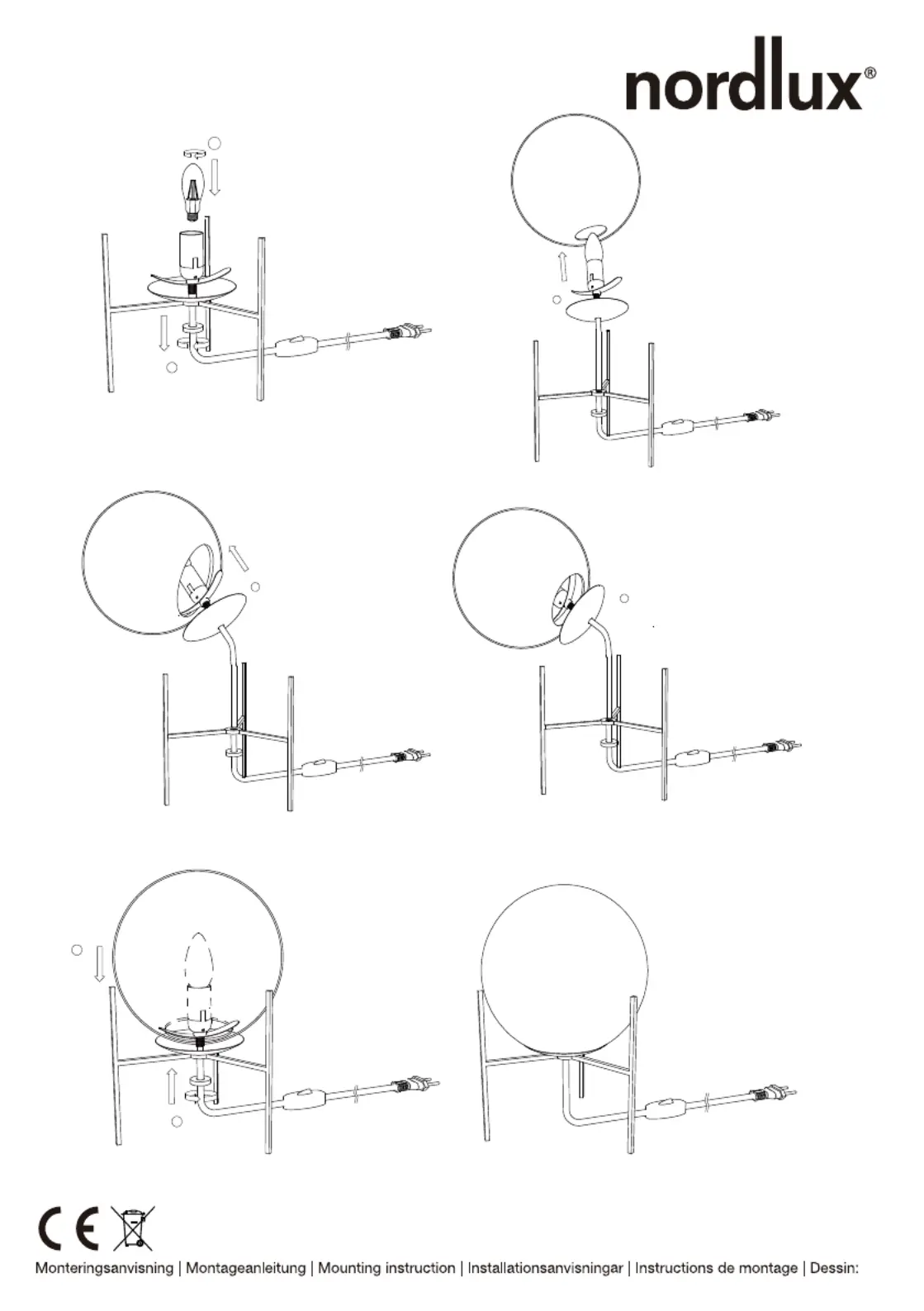 nordlux®

CE

Monteringsanvisning | Montageanleitung | Mounting instruction | Installationsanvisningar | Instructions de montage | Dessin: