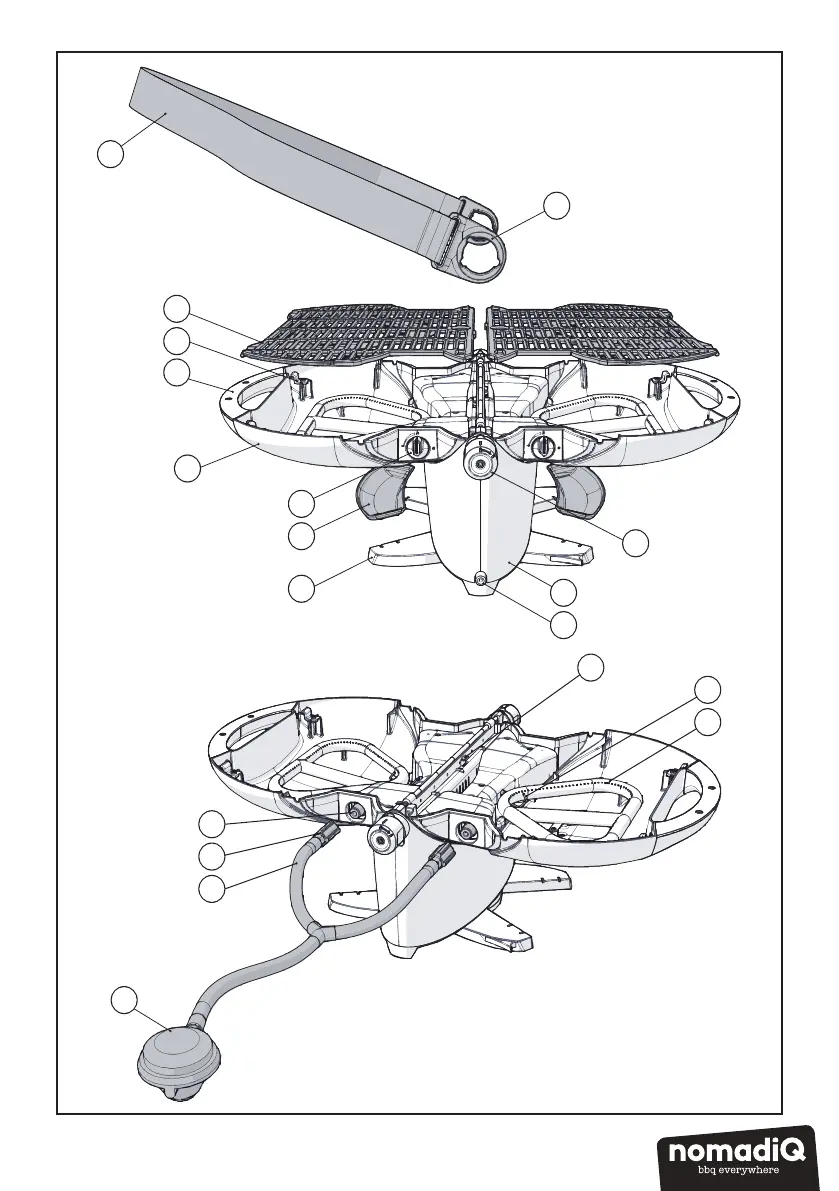 nomadiQ
bbq everywhere