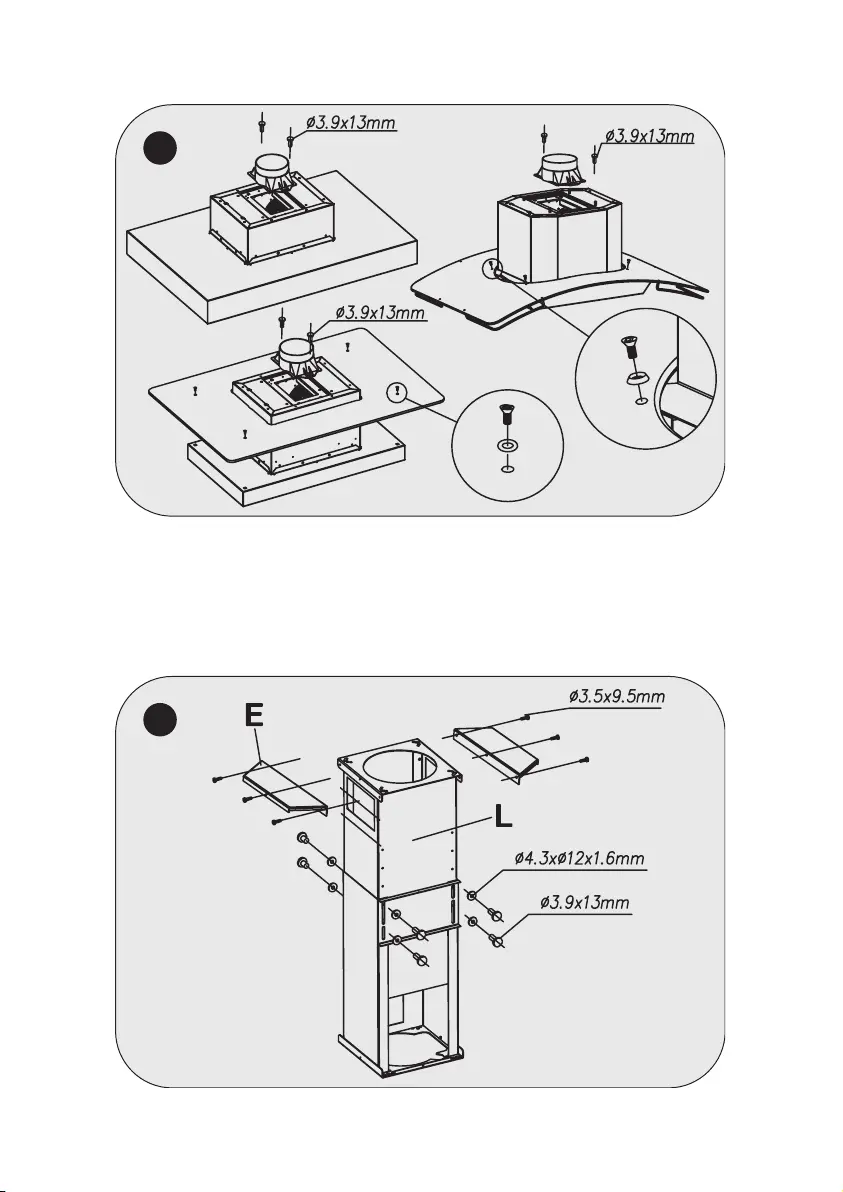 ø3.9x13mm
ø3.9x13mm
ø3.9x13mm

E
ø3.5x9.5mm
L
ø4.3xø12x1.6mm
ø3.9x13mm