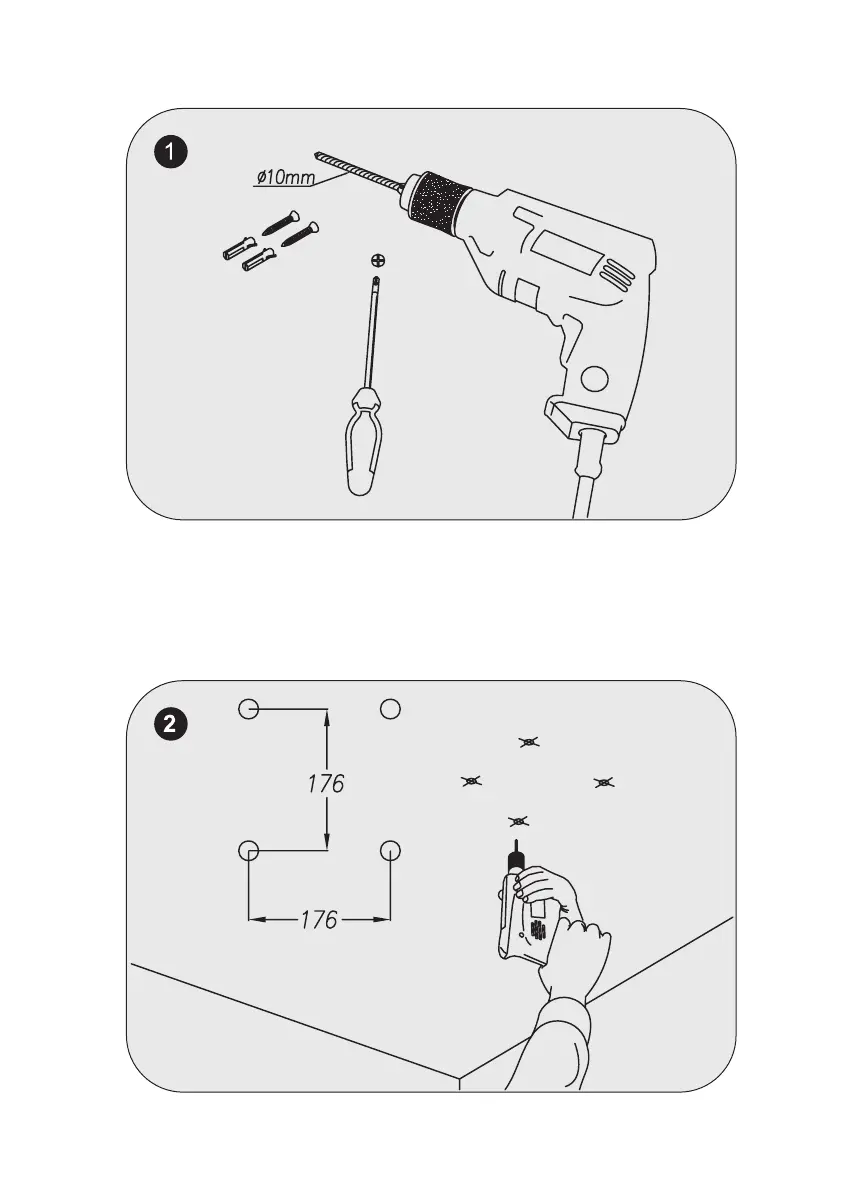 1

ø10mm

2

176

176