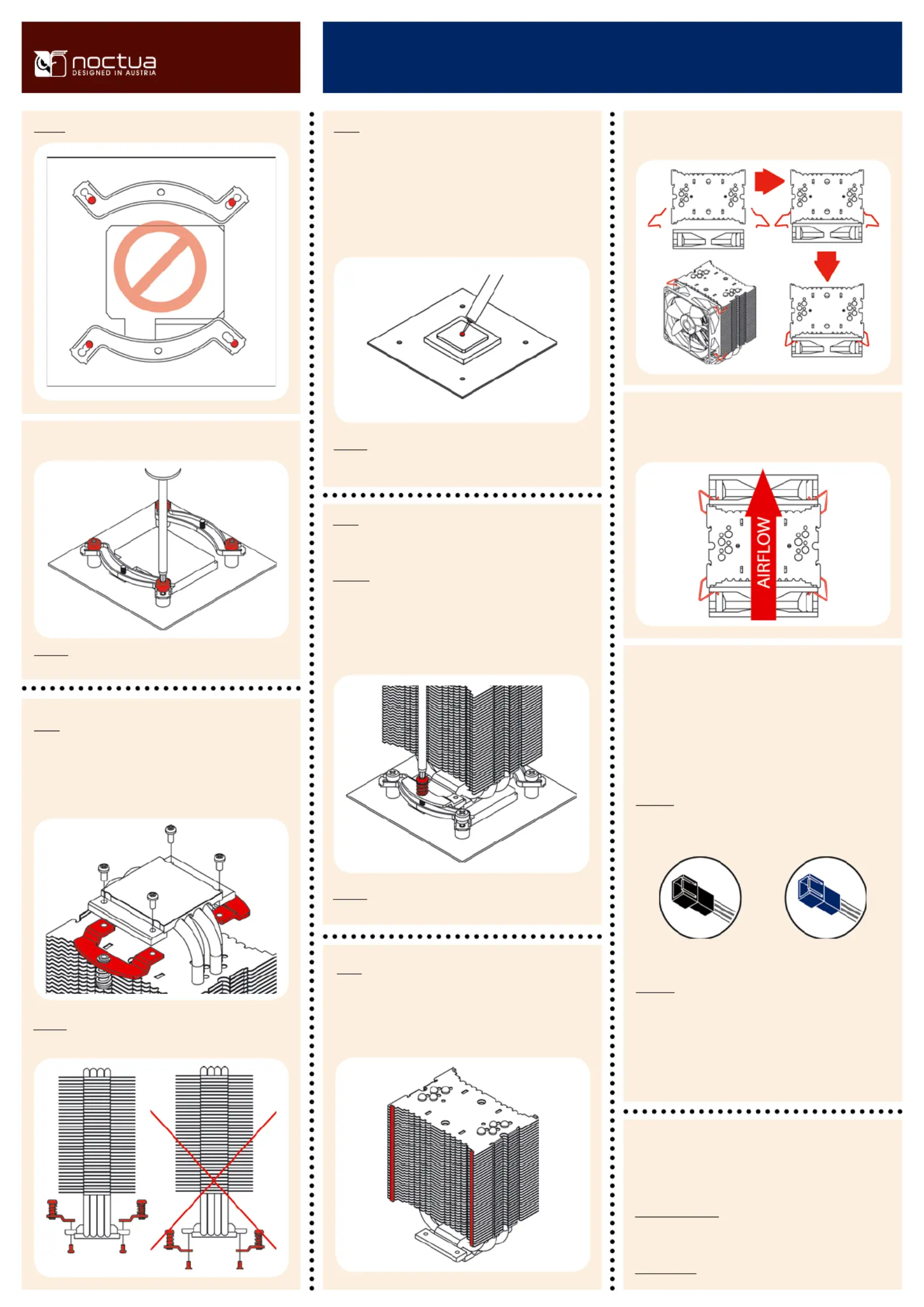 noctua
DESIGNED IN AUSTRIA

AIRFLOW