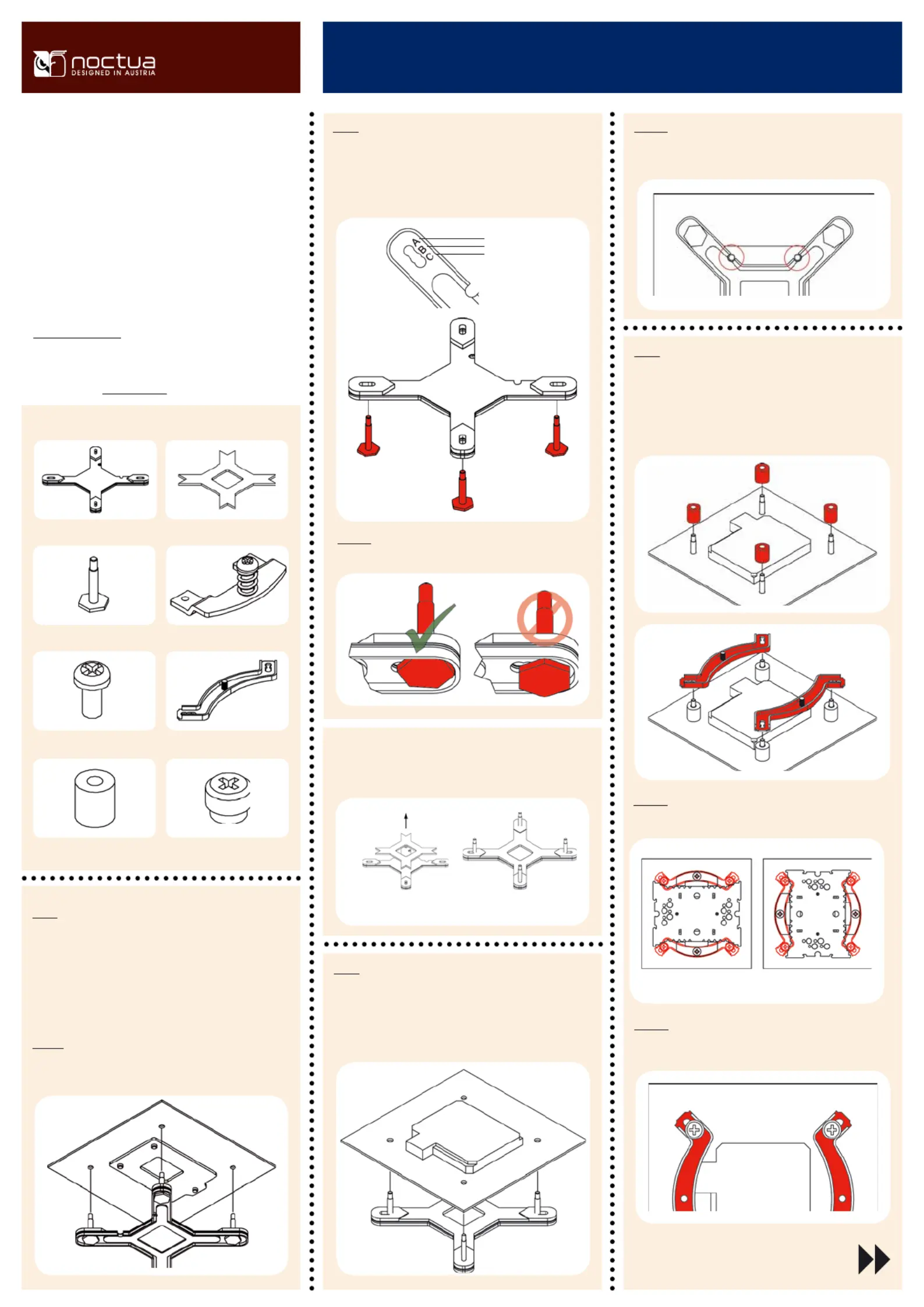 noctua
DESIGNED IN AUSTRIA

A
B
C