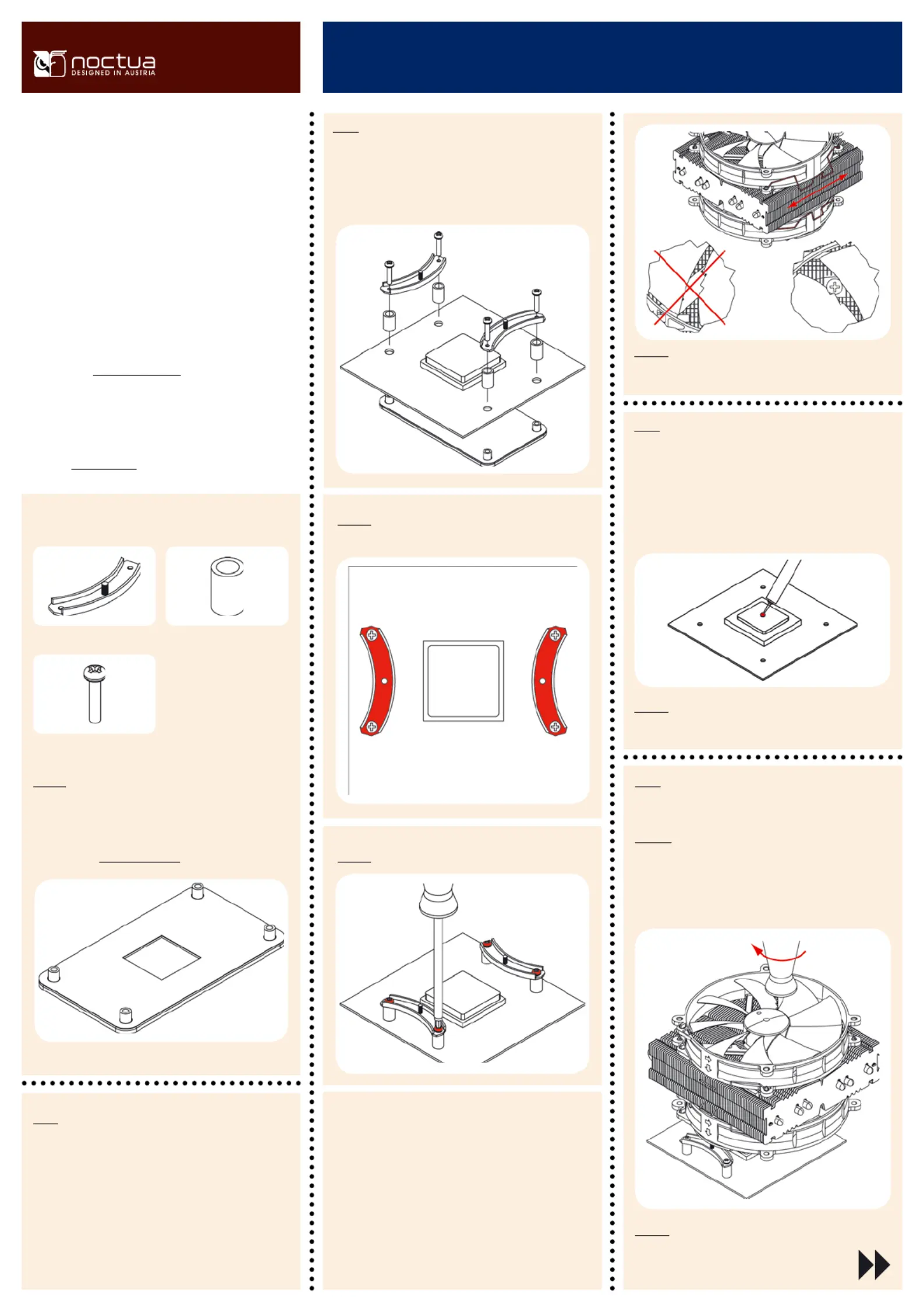 noctua
DESIGNED IN AUSTRIA