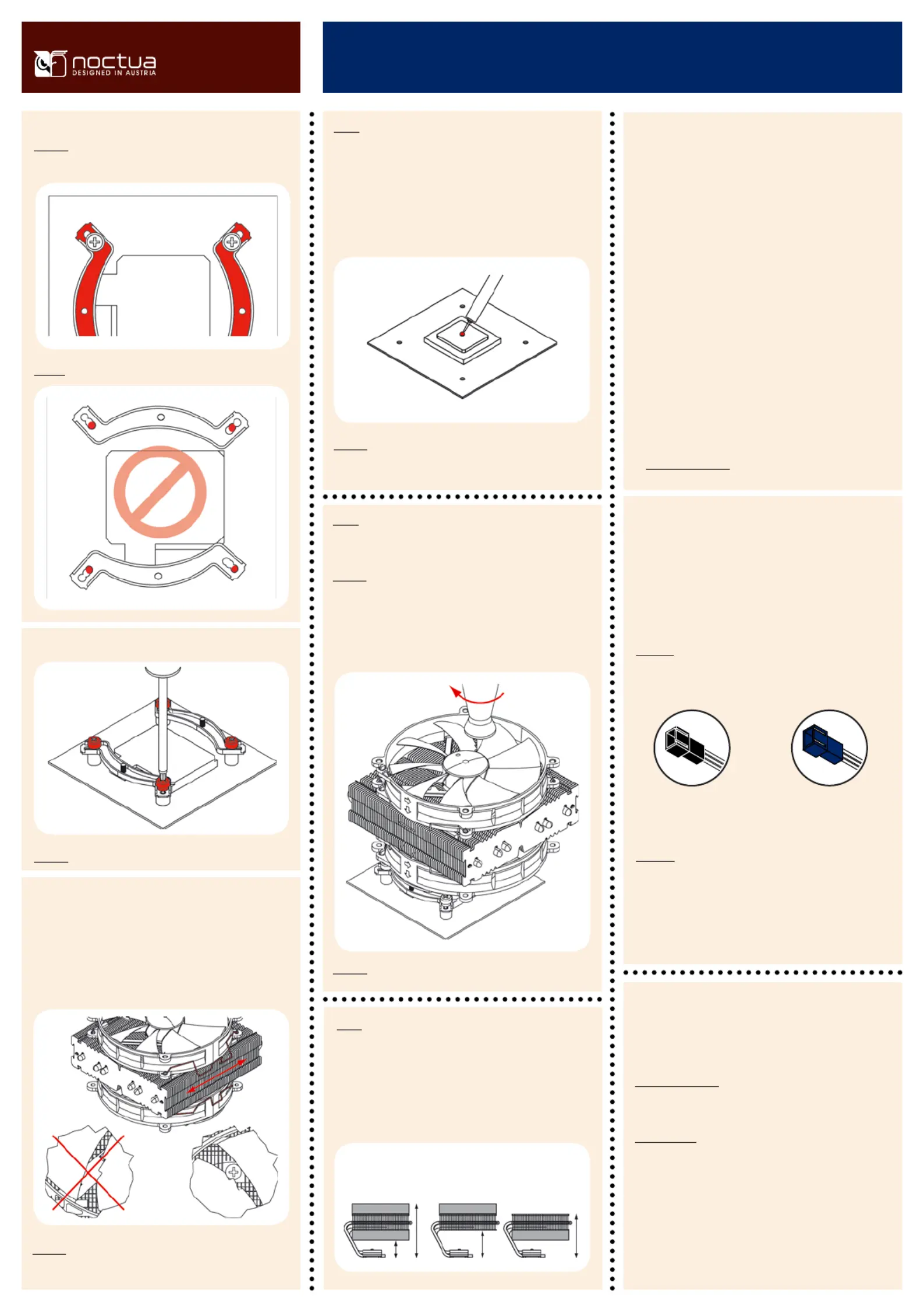 noctua
DESIGNED IN AUSTRIA