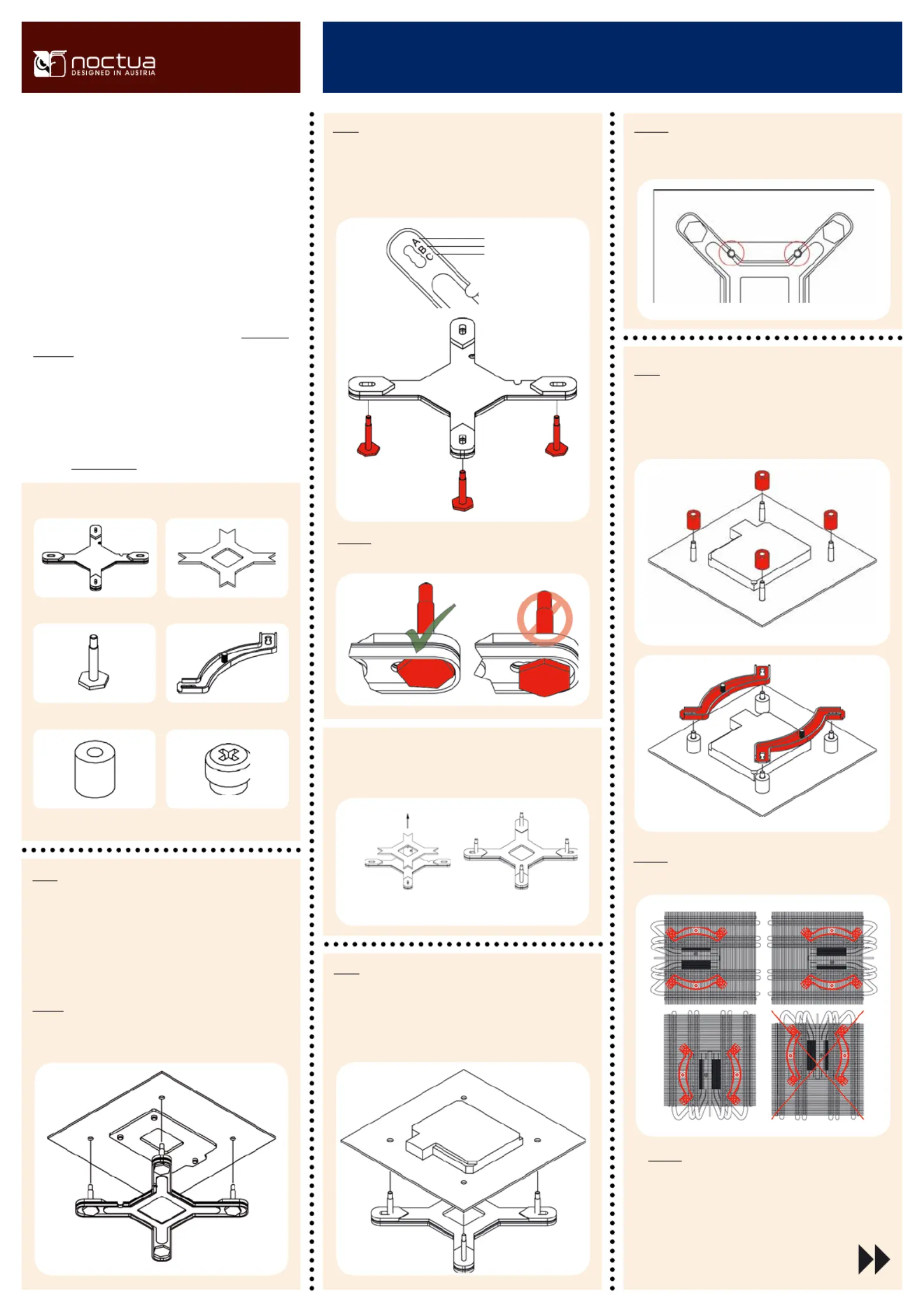 noctua
DESIGNED IN AUSTRIA

A
B
C