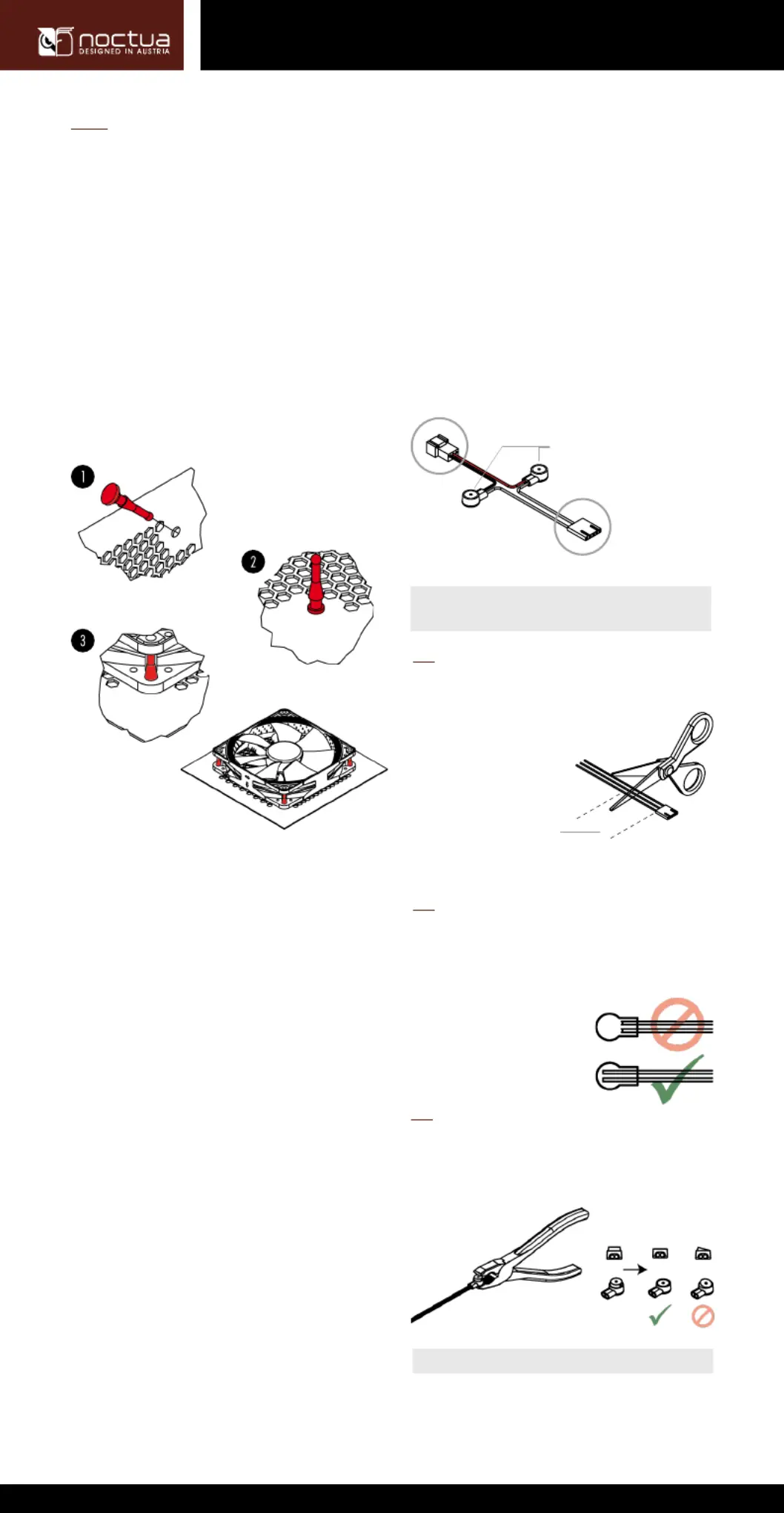 noctua
DESIGNED IN AUSTRIA

1

2

3