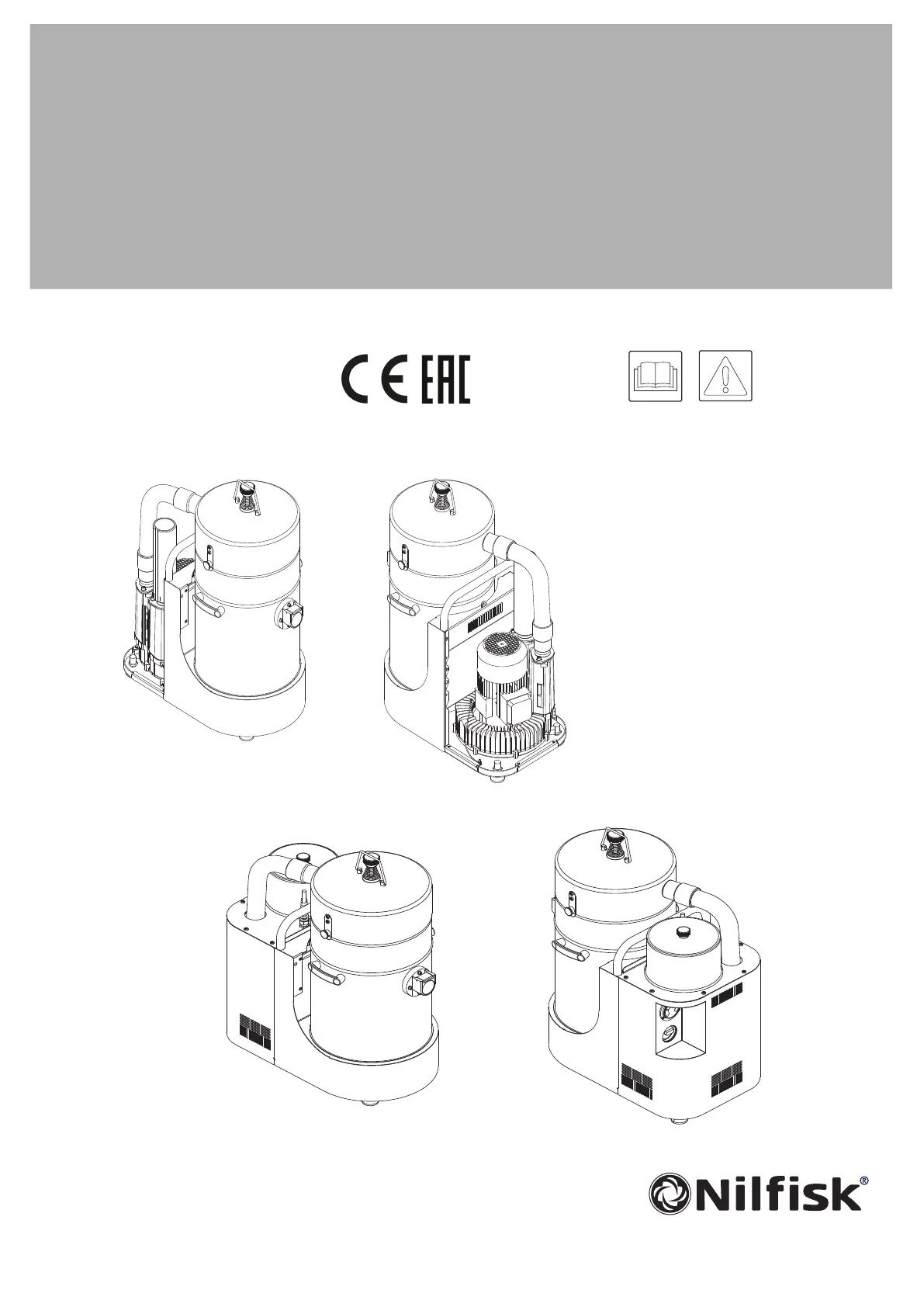 CE EAC

Nilfisk®