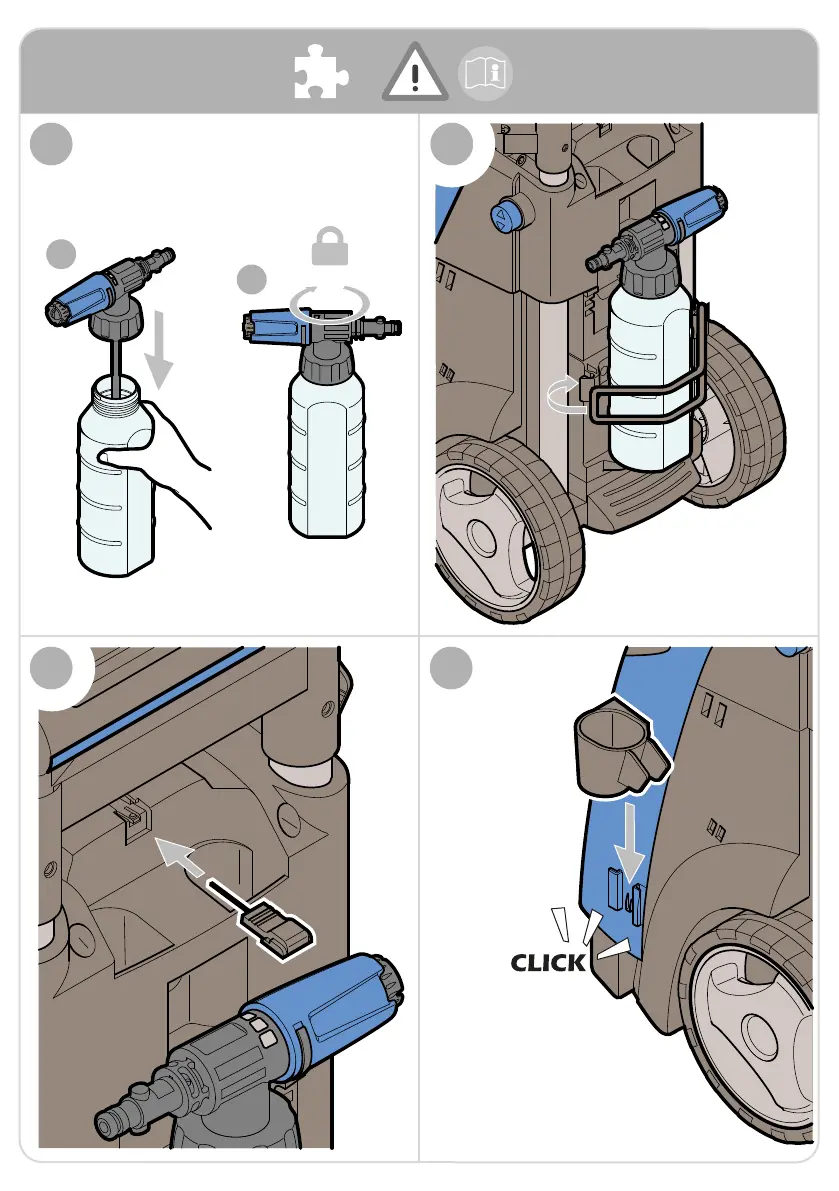 CLICK