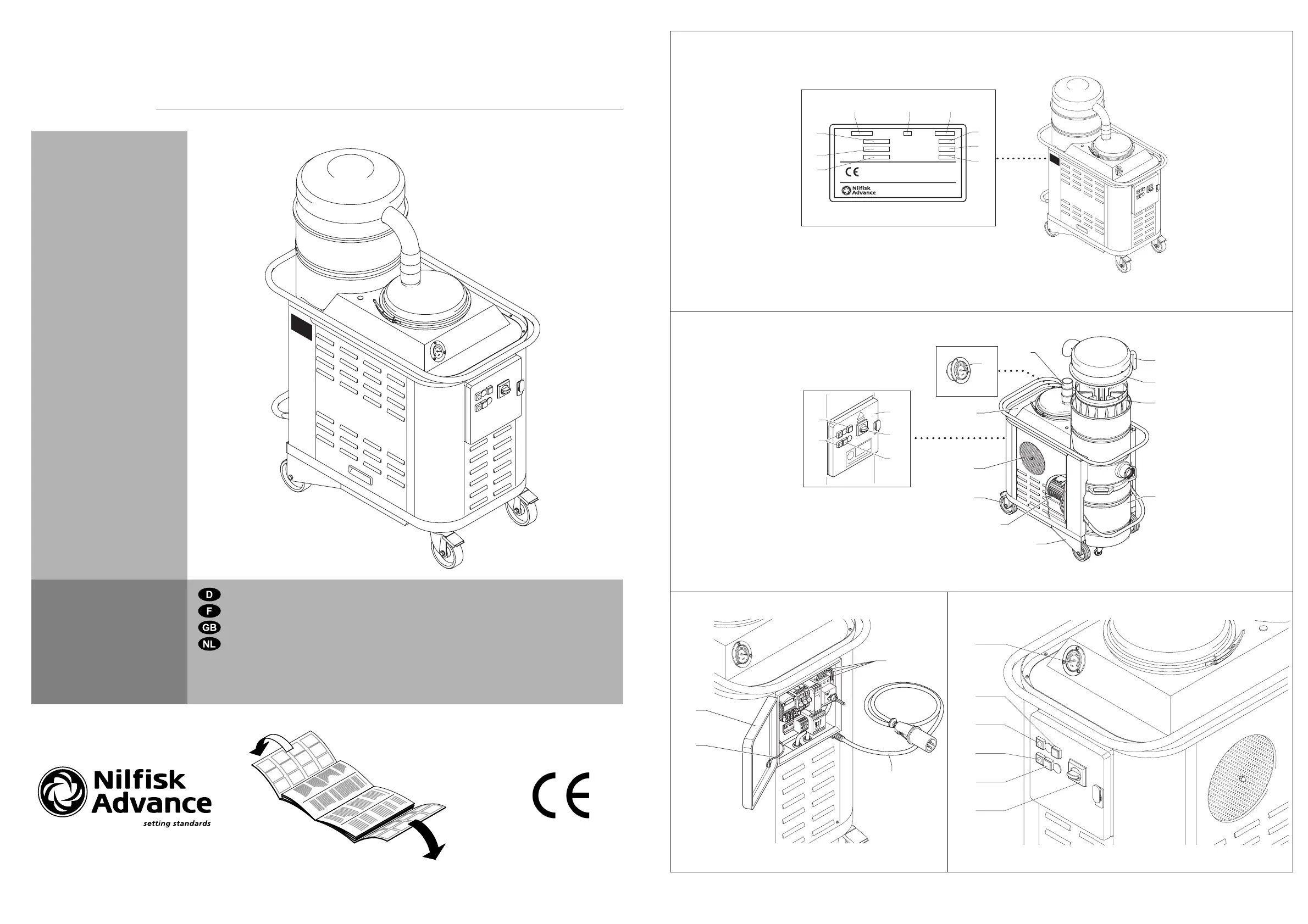 D
F
GB
NL

Nilfisk Advance
setting standards

CE

CE
Nilfisk Advance